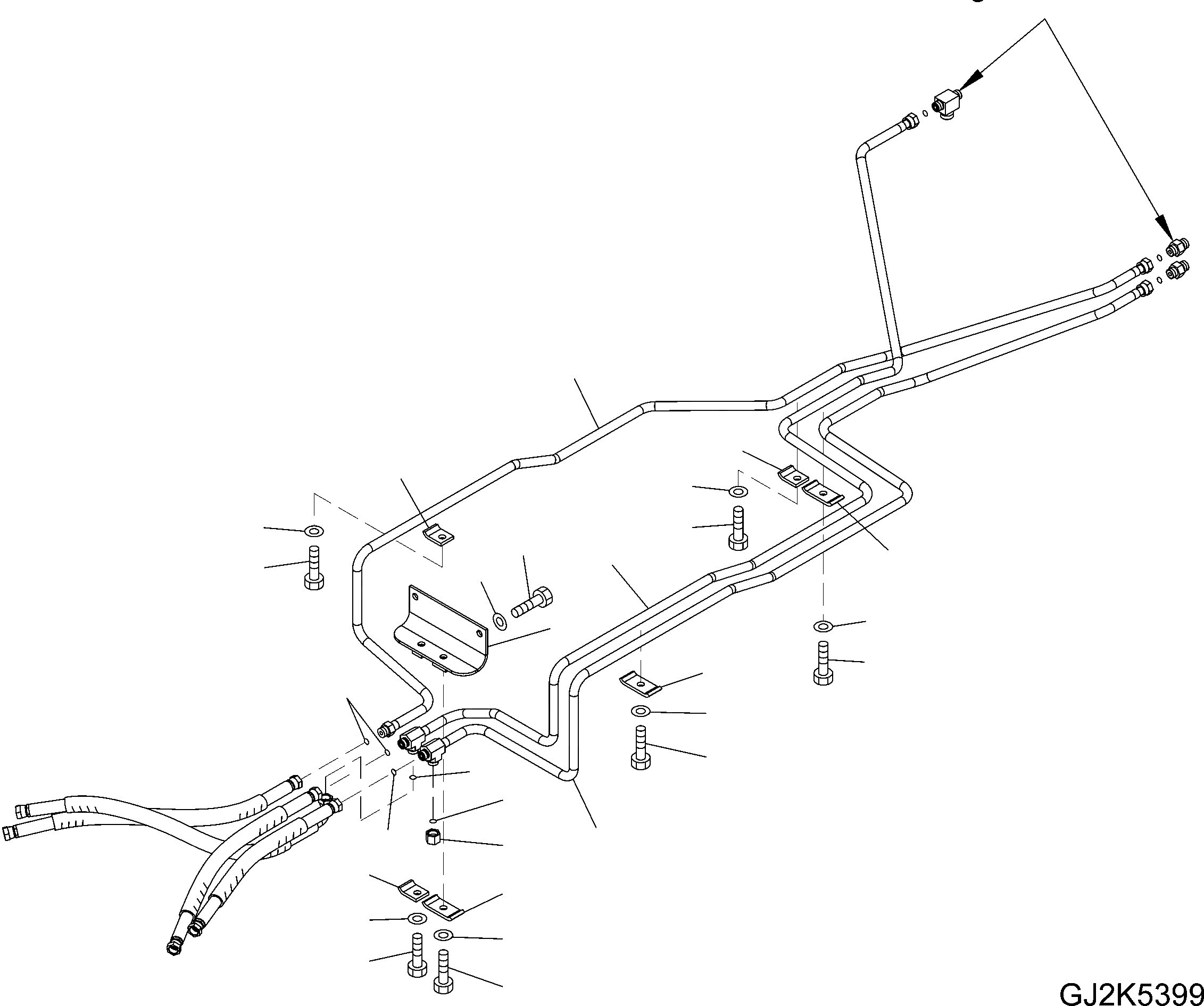 GJ2K5399