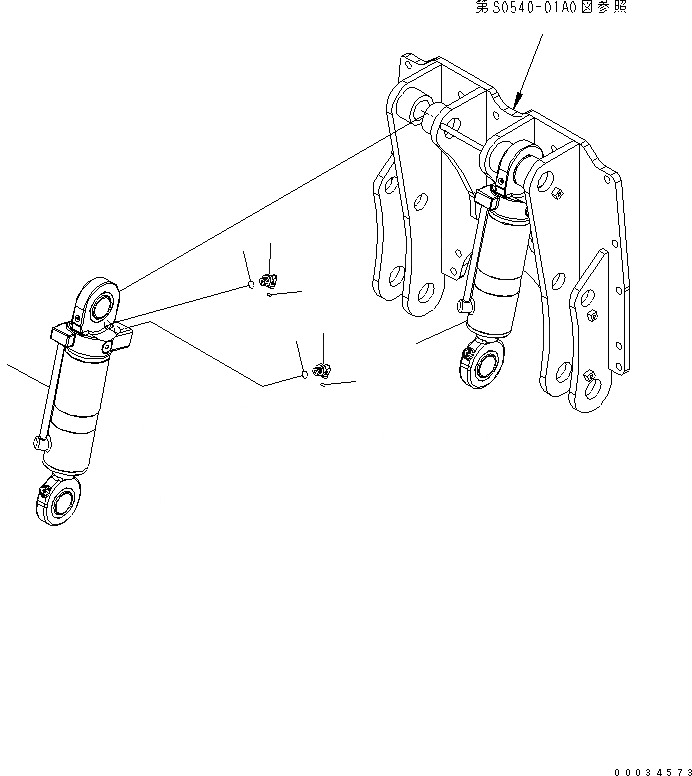 第S0540-01A0図参照

00034573