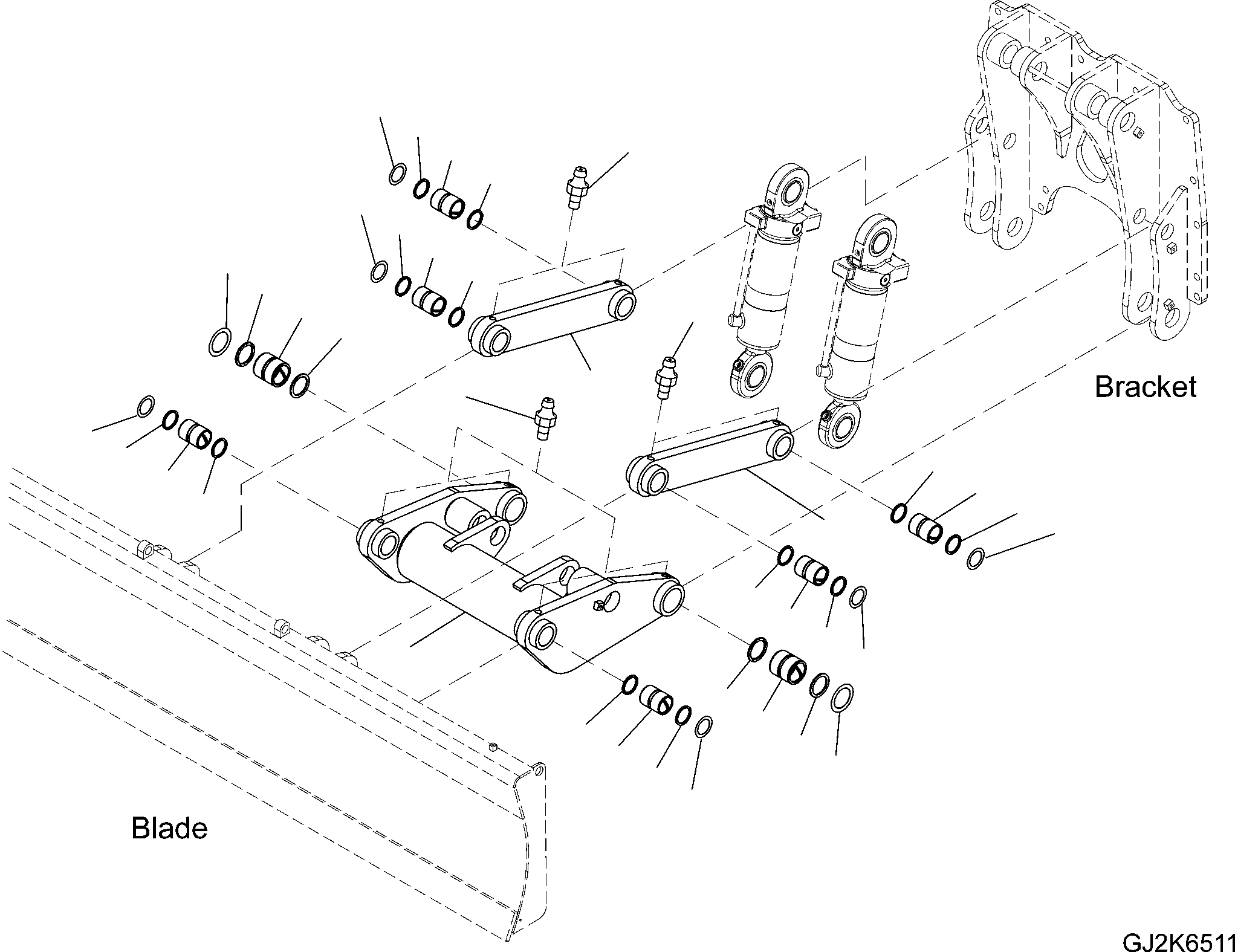 Bracket

Blade

GJ2K6511