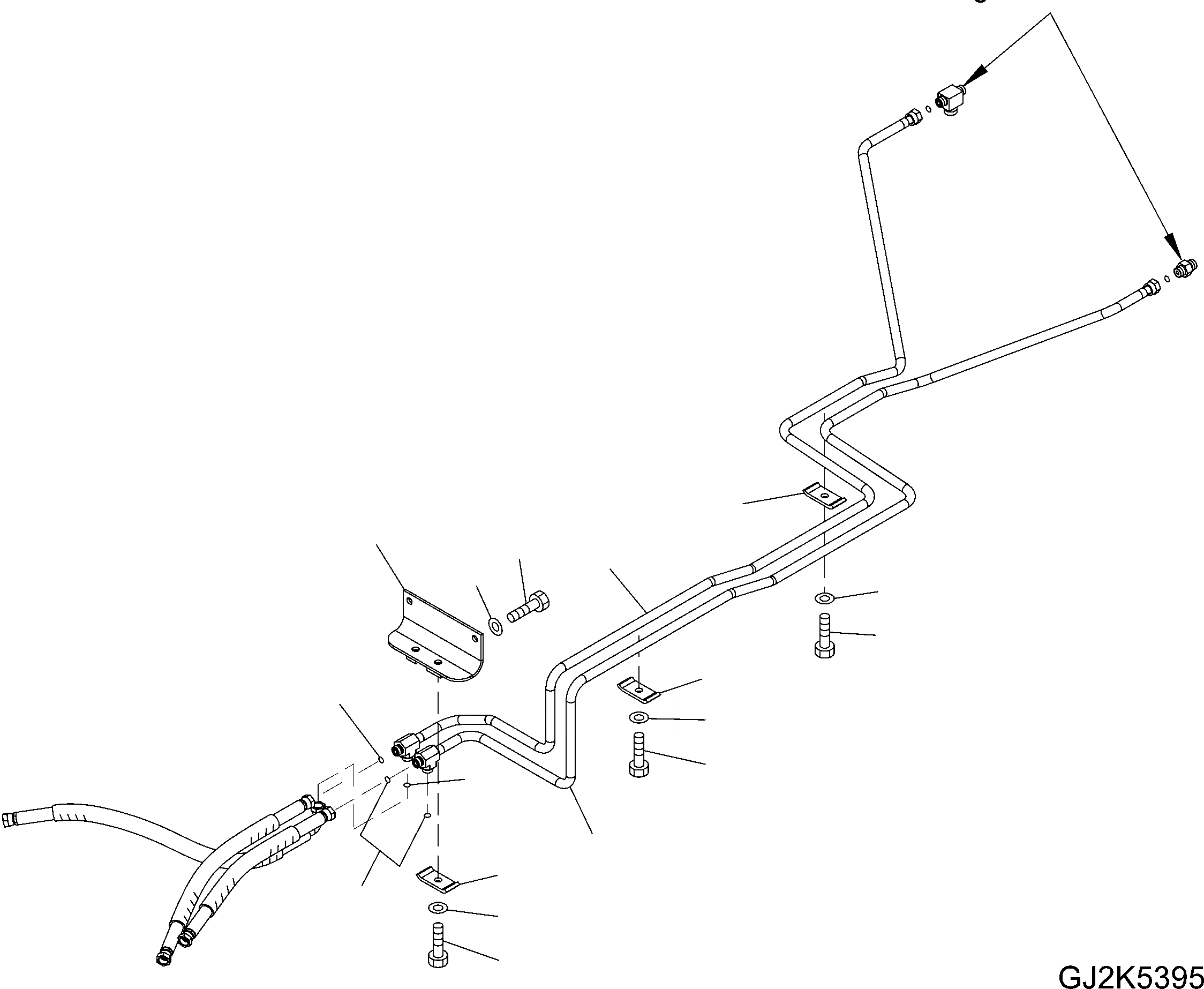 GJ2K5395