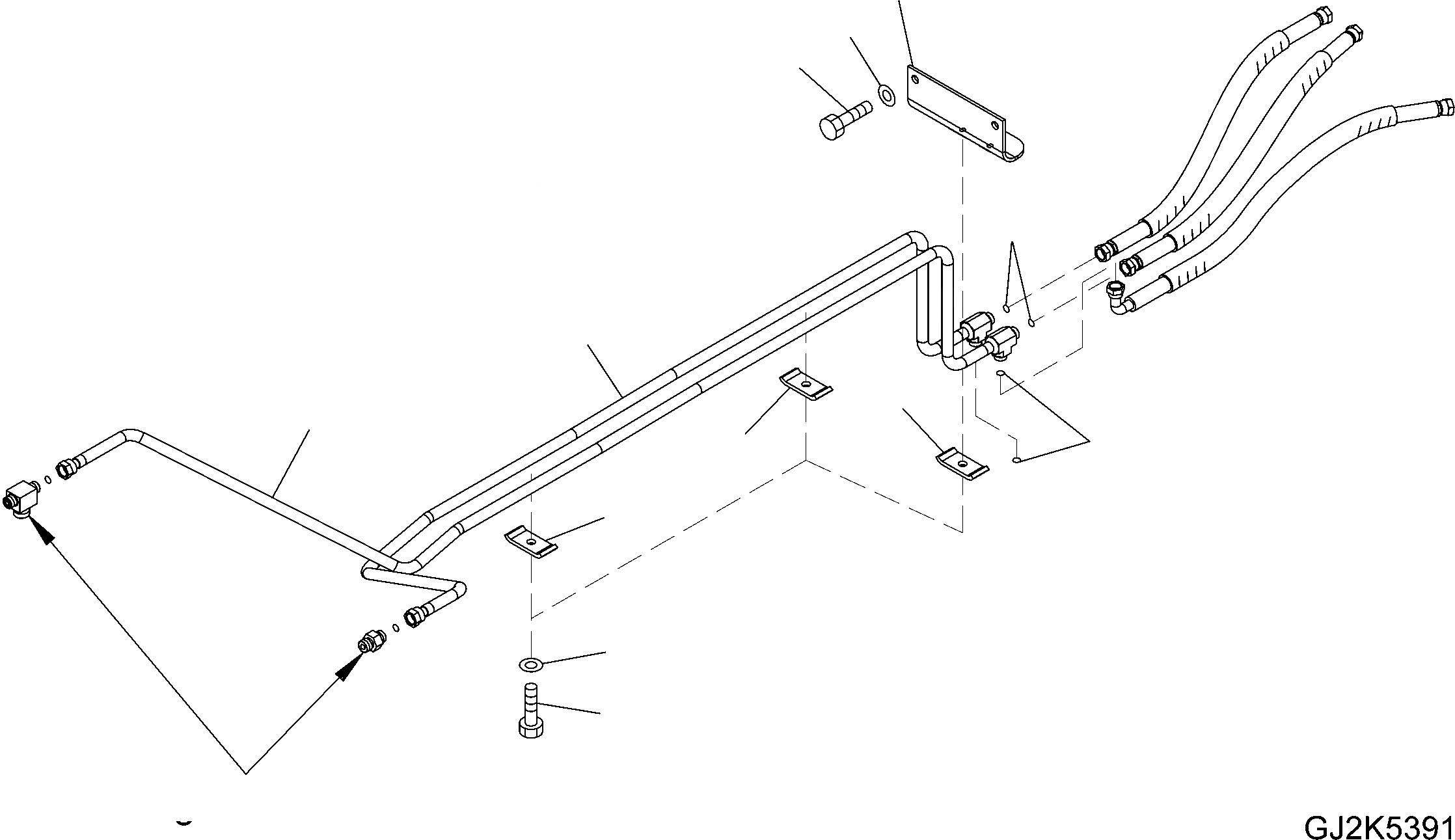 GJ2K5391