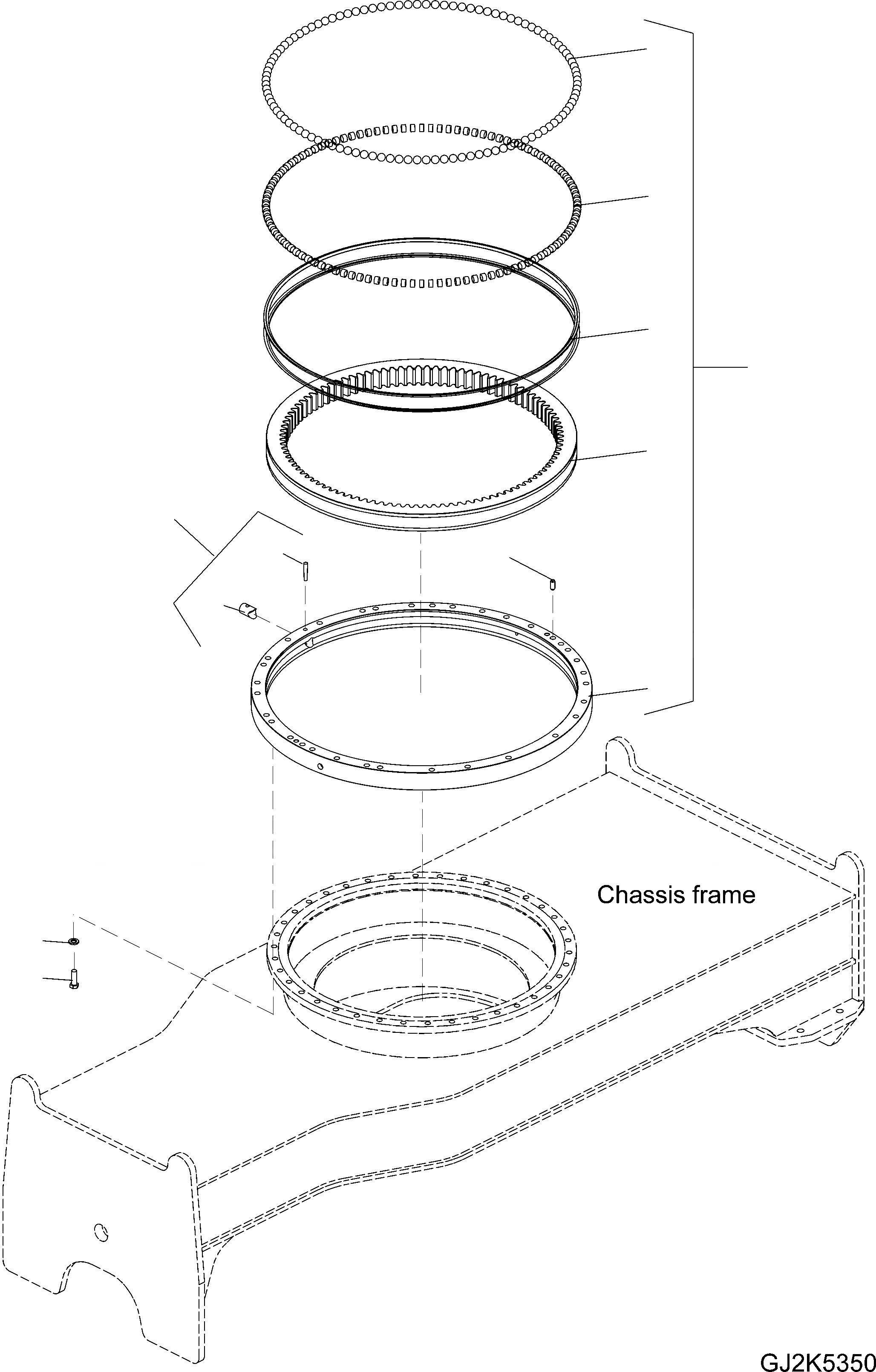 Chassis frame

GJ2K5350