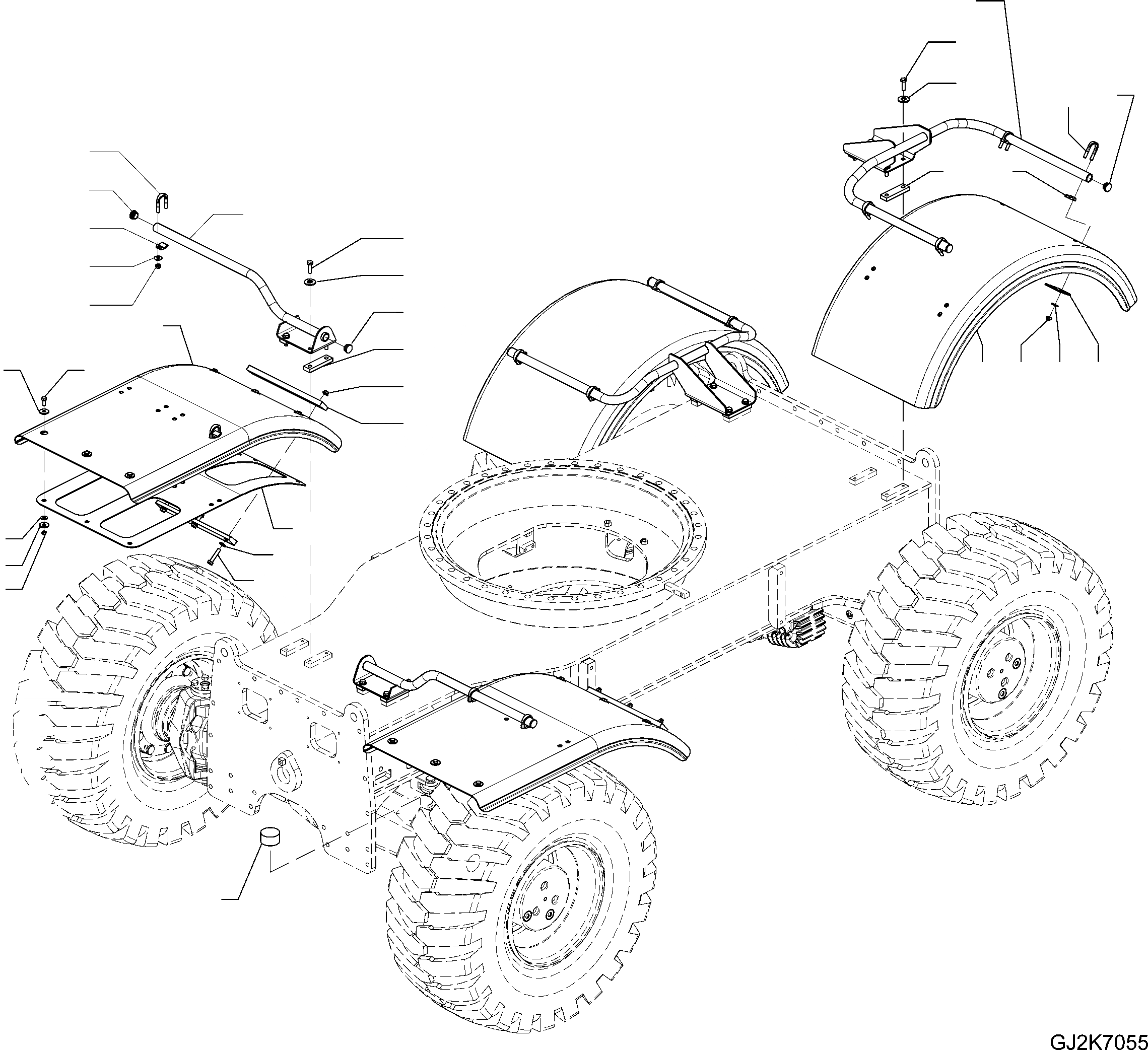 GJ2K7055