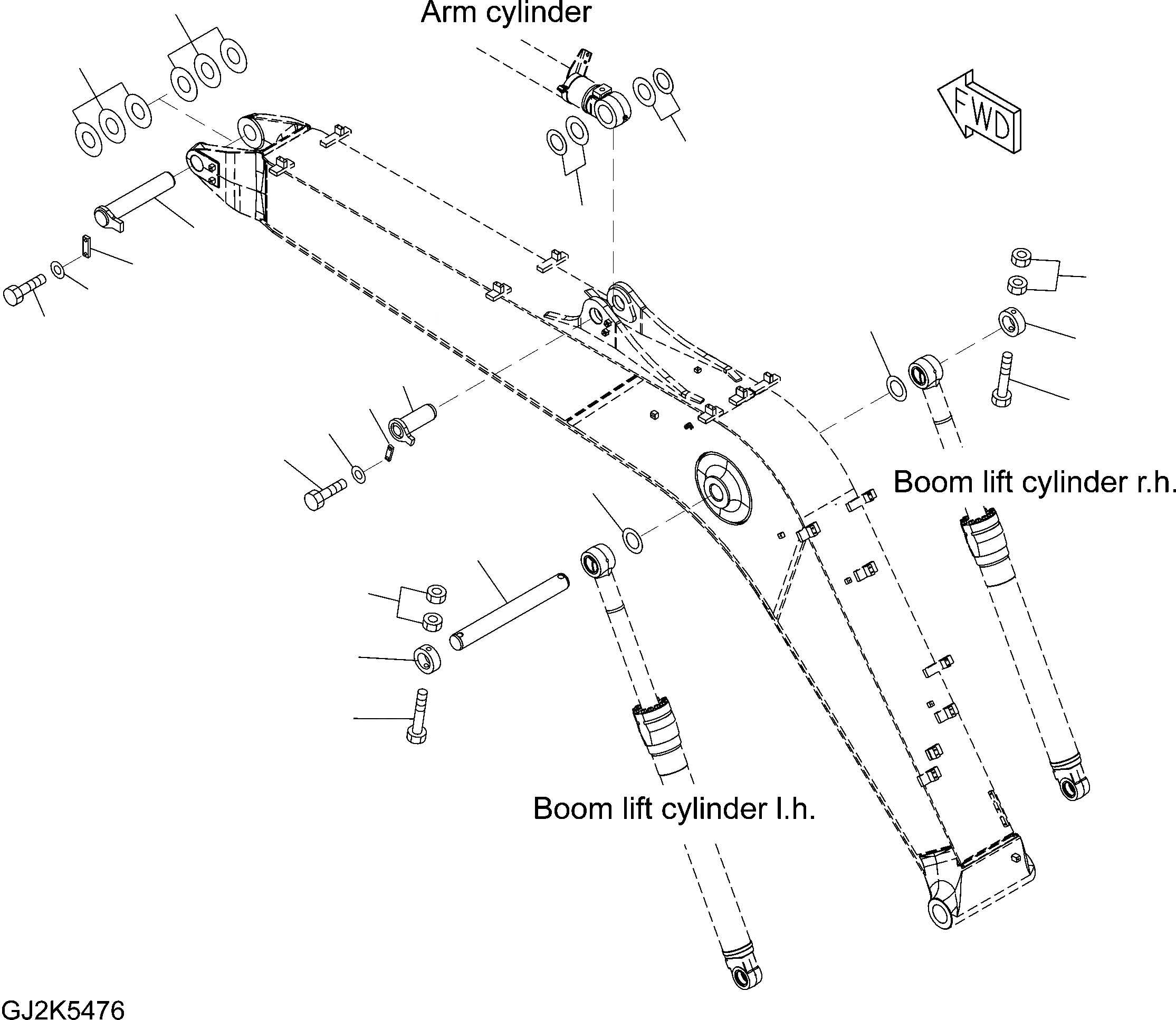 Arm cylinder

FWD

Boom lift cylinder r.h.

Boom lift cylinder l.h.

GJ2K5476