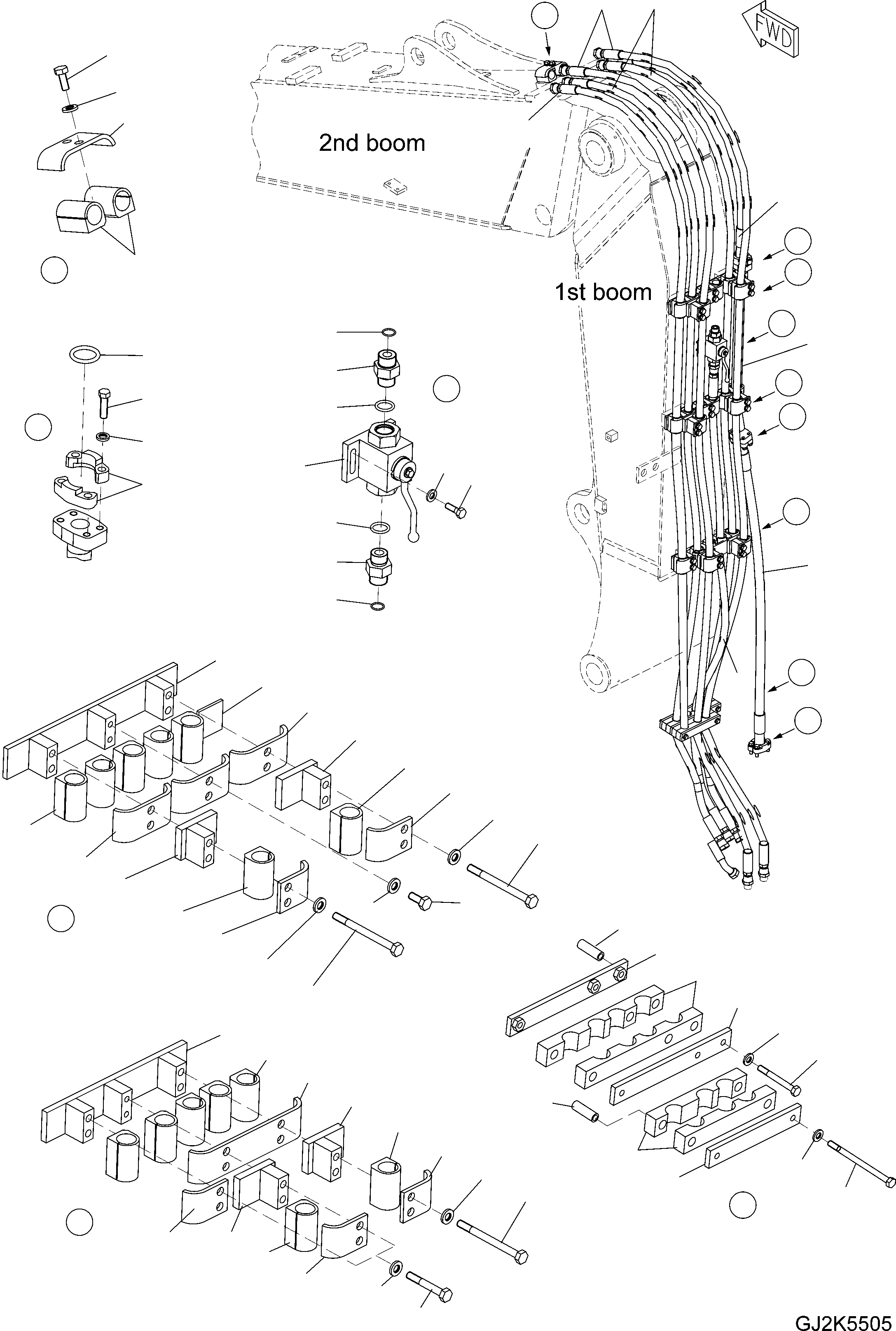 FWD

2nd boom

1st boom

GJ2K5505