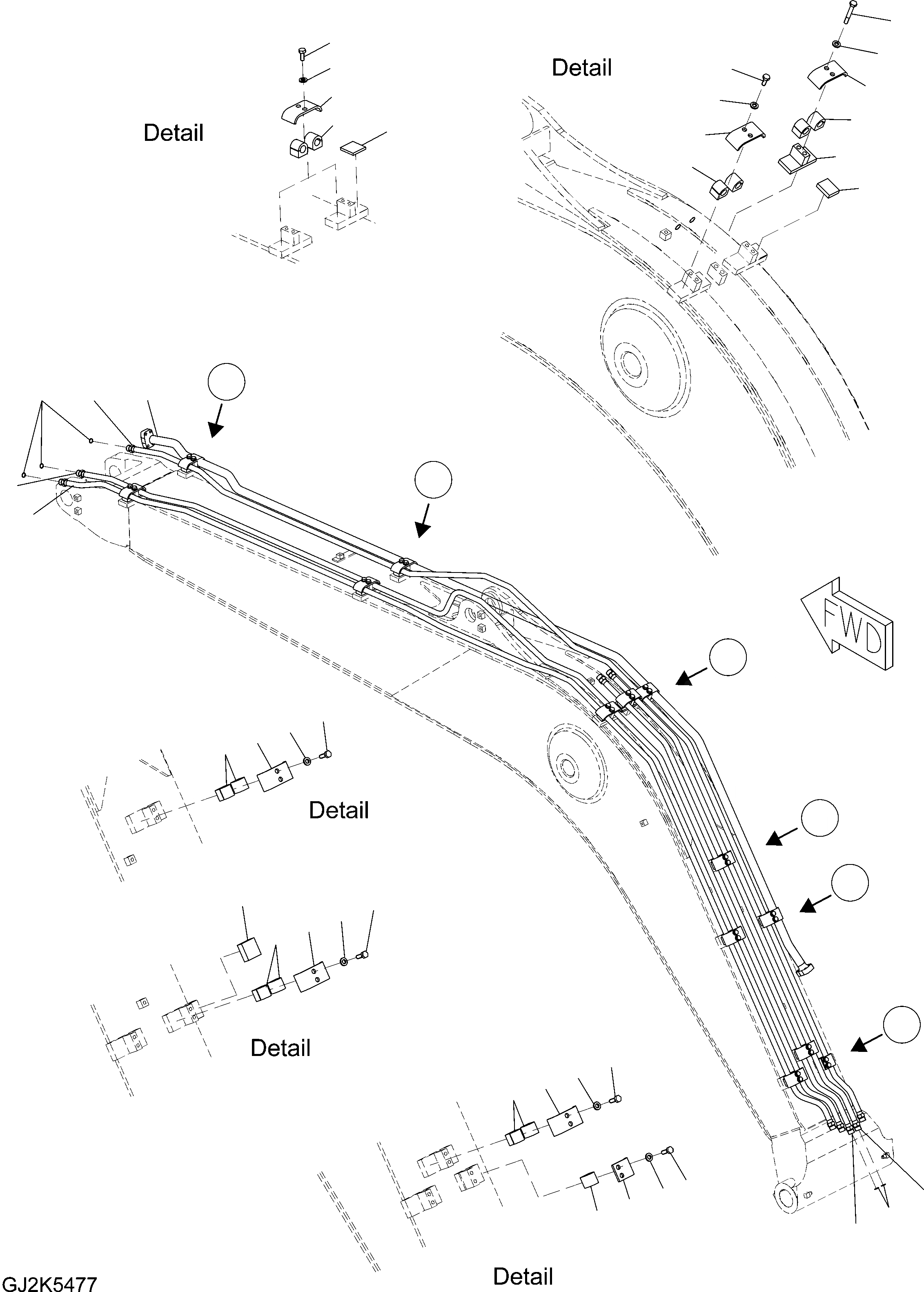 Detail

Detail

FWD

Detail

Detail

Detail

GJ2K5477