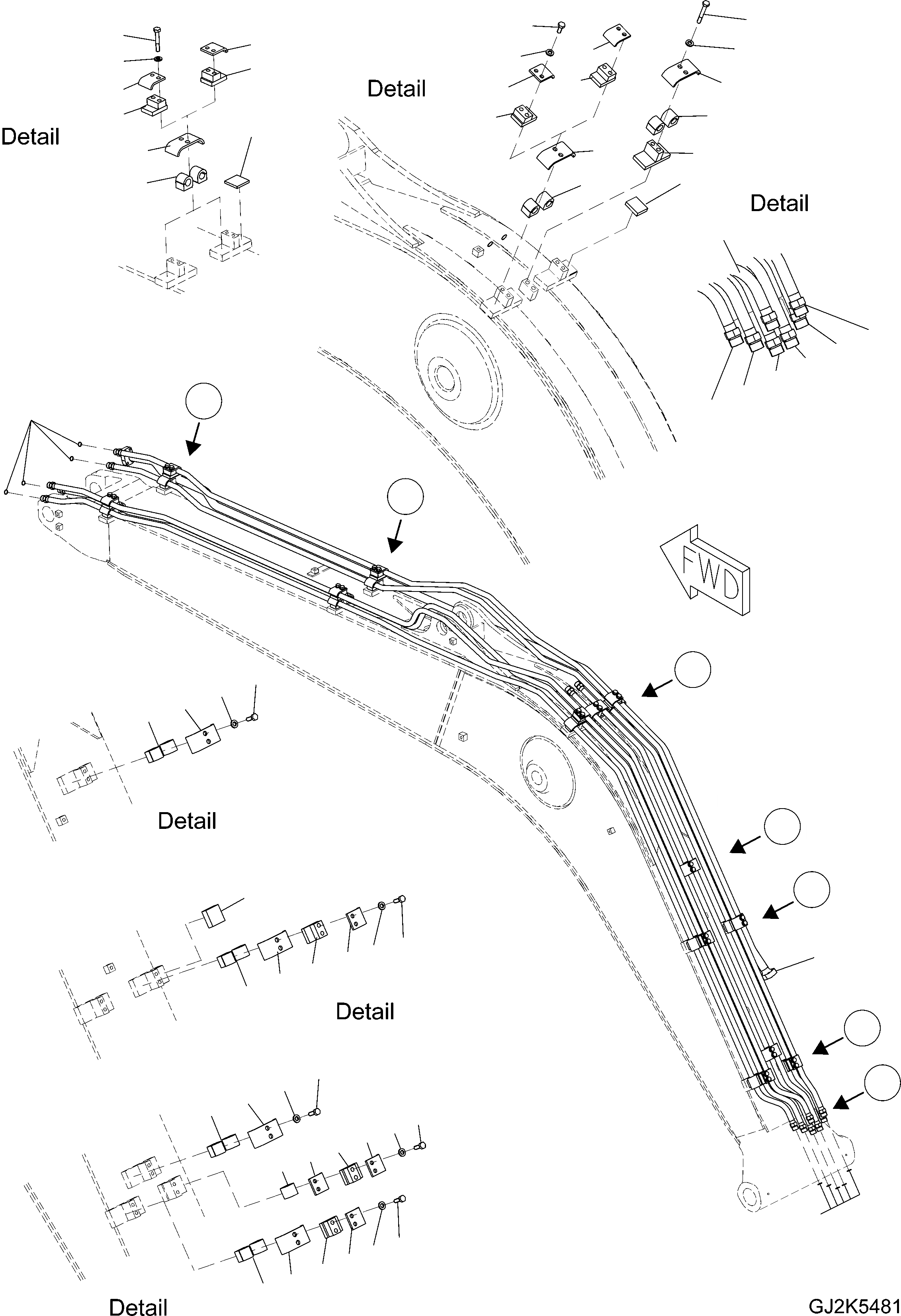 Detail

Detail

Detail

FWD

Detail

Detail

Detail

GJ2K5481