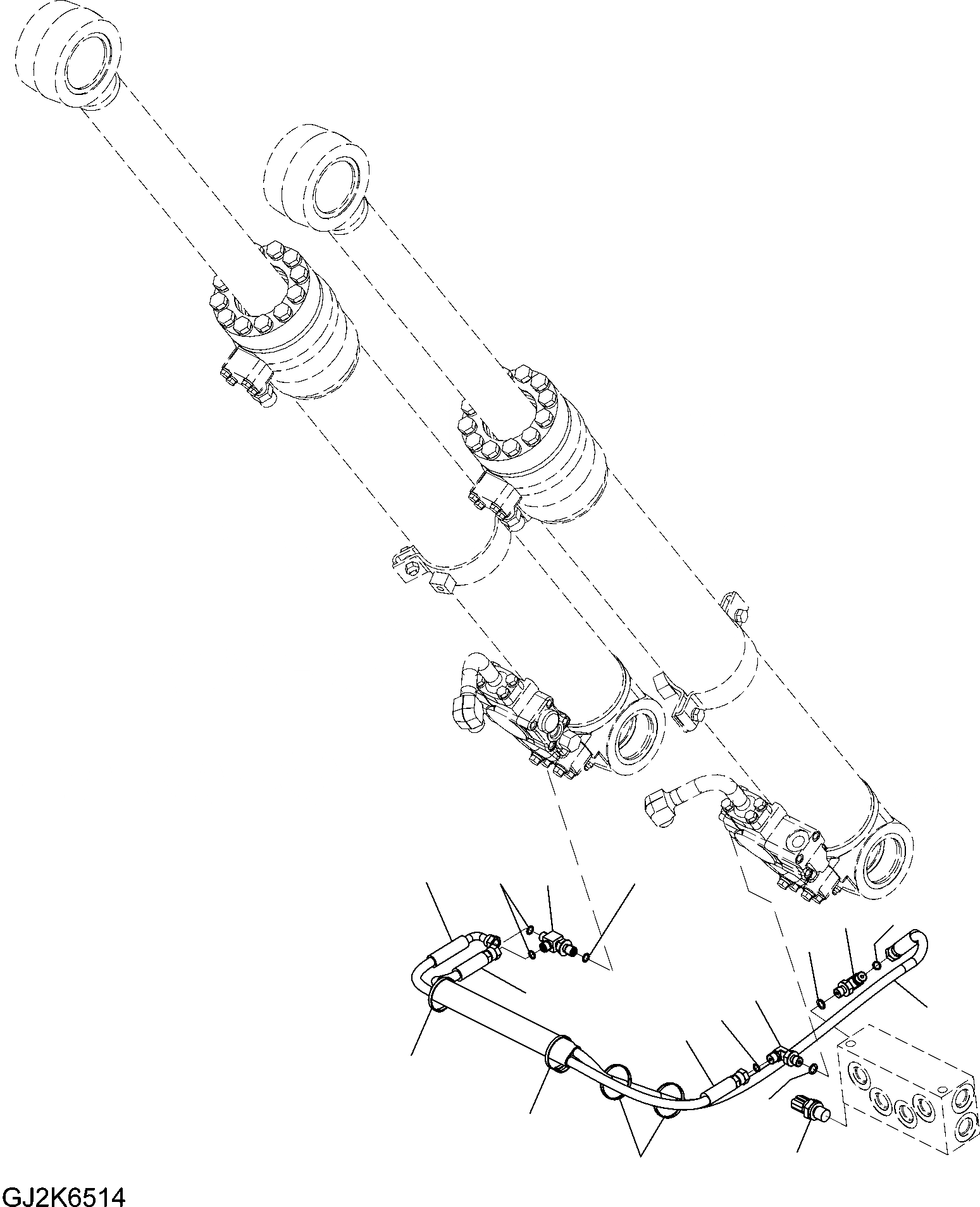 GJ2K6514