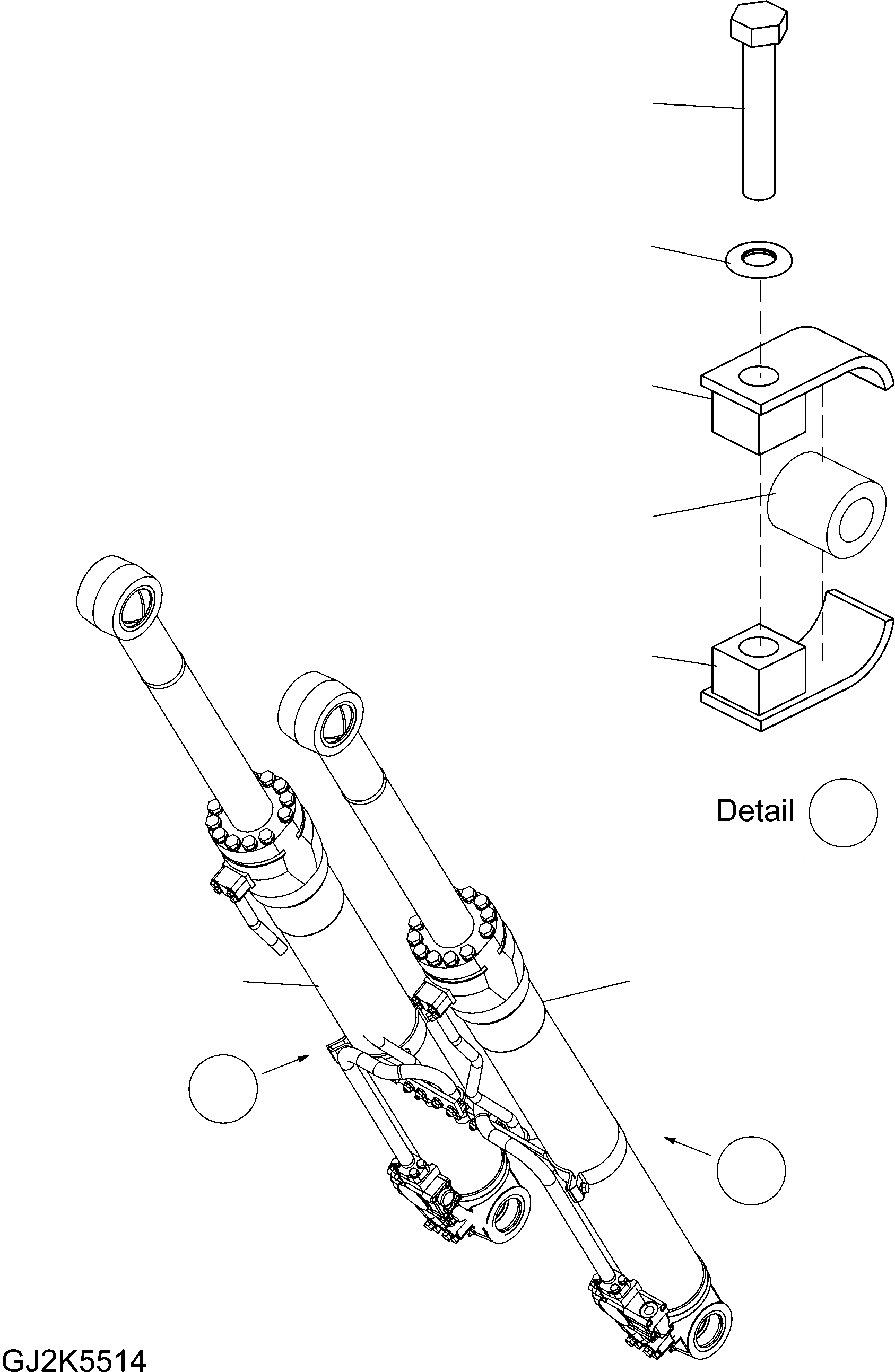 Detail

GJ2K5514