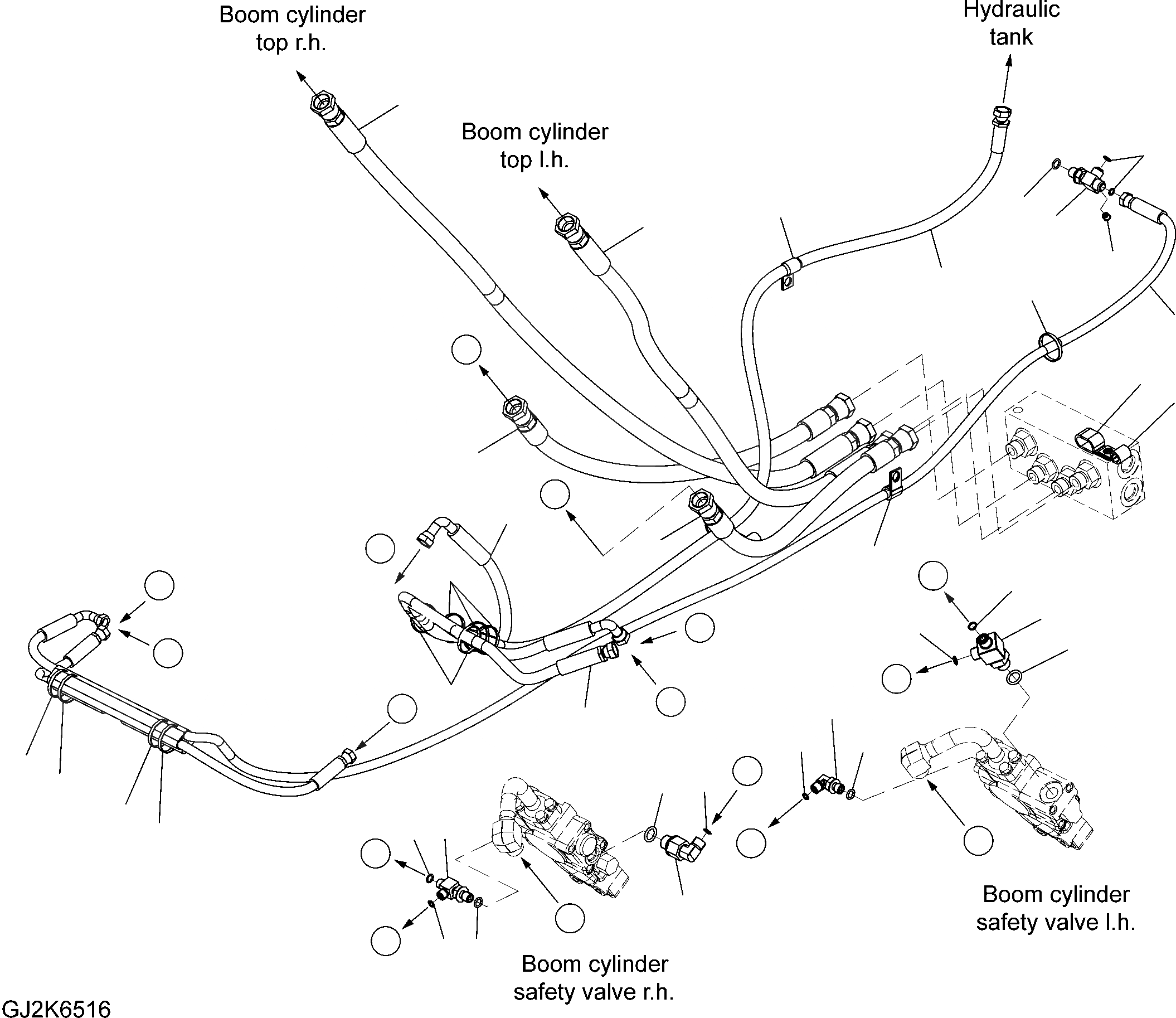 Boom cylinder top r.h.

Hydraulic tank

Boom cylinder top l.h.

Boom cylinder safety valve l.h.

Boom cylinder safety valve r.h.

GJ2K6516