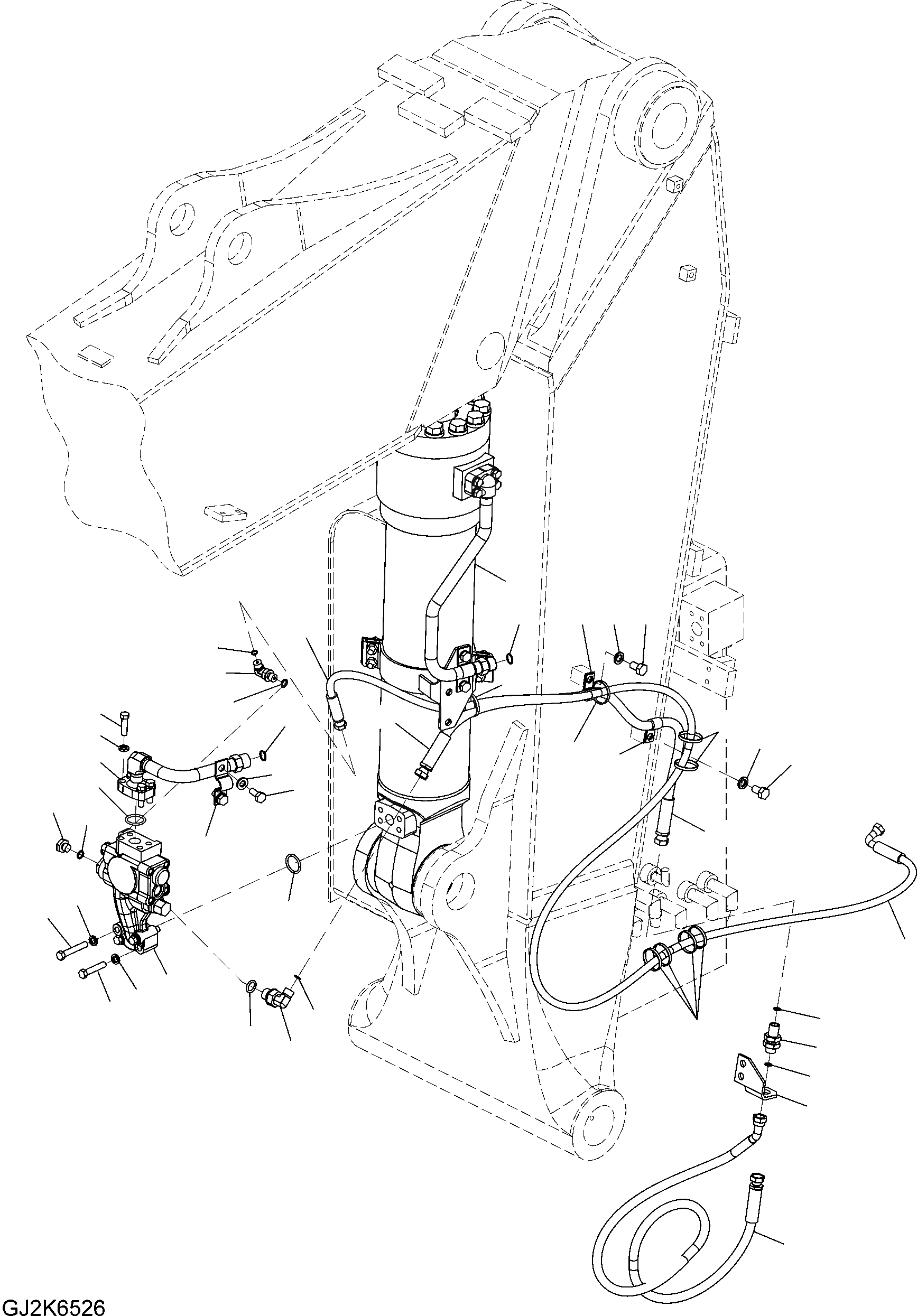 GJ2K6526