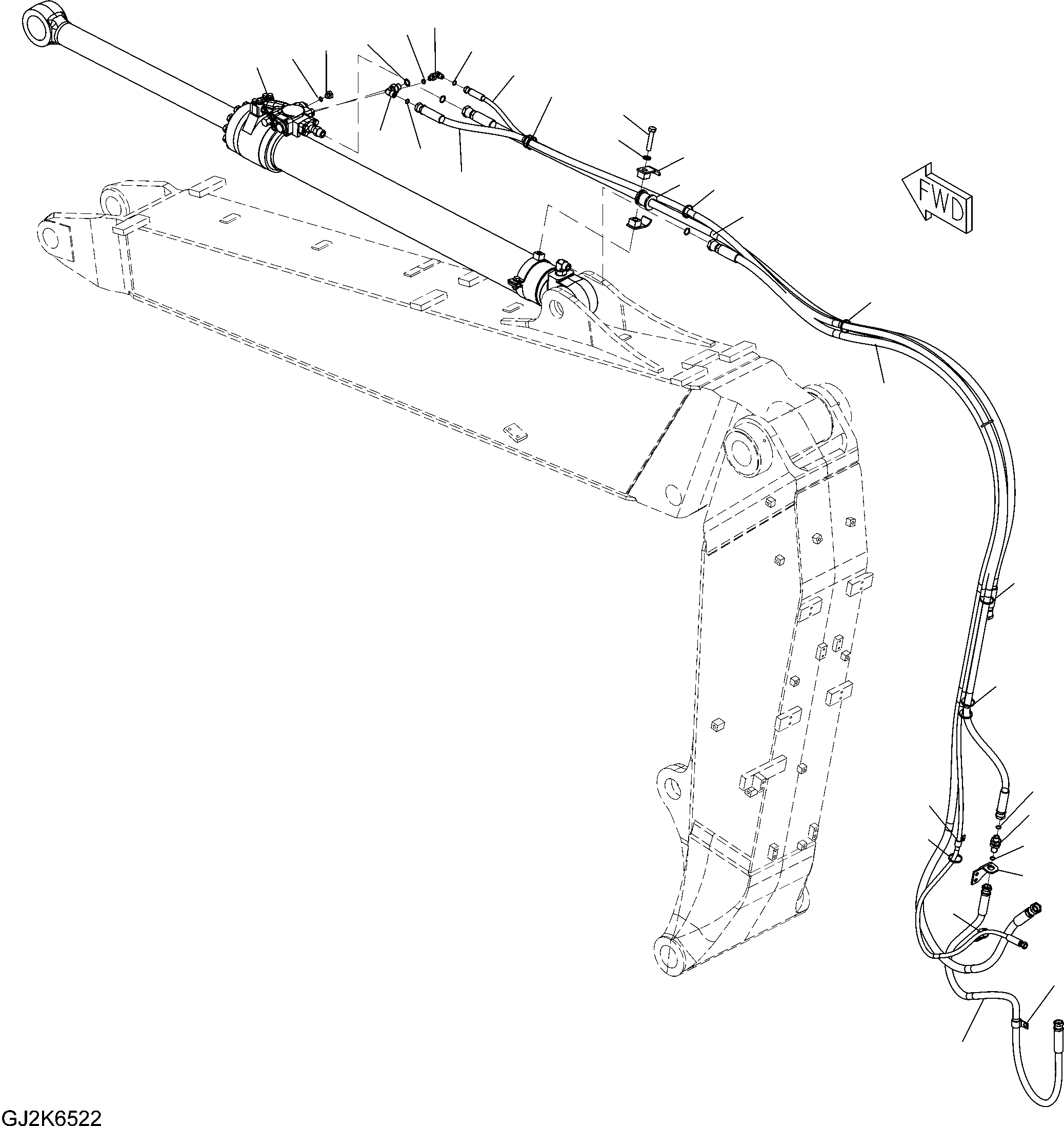 FWD

GJ2K6522