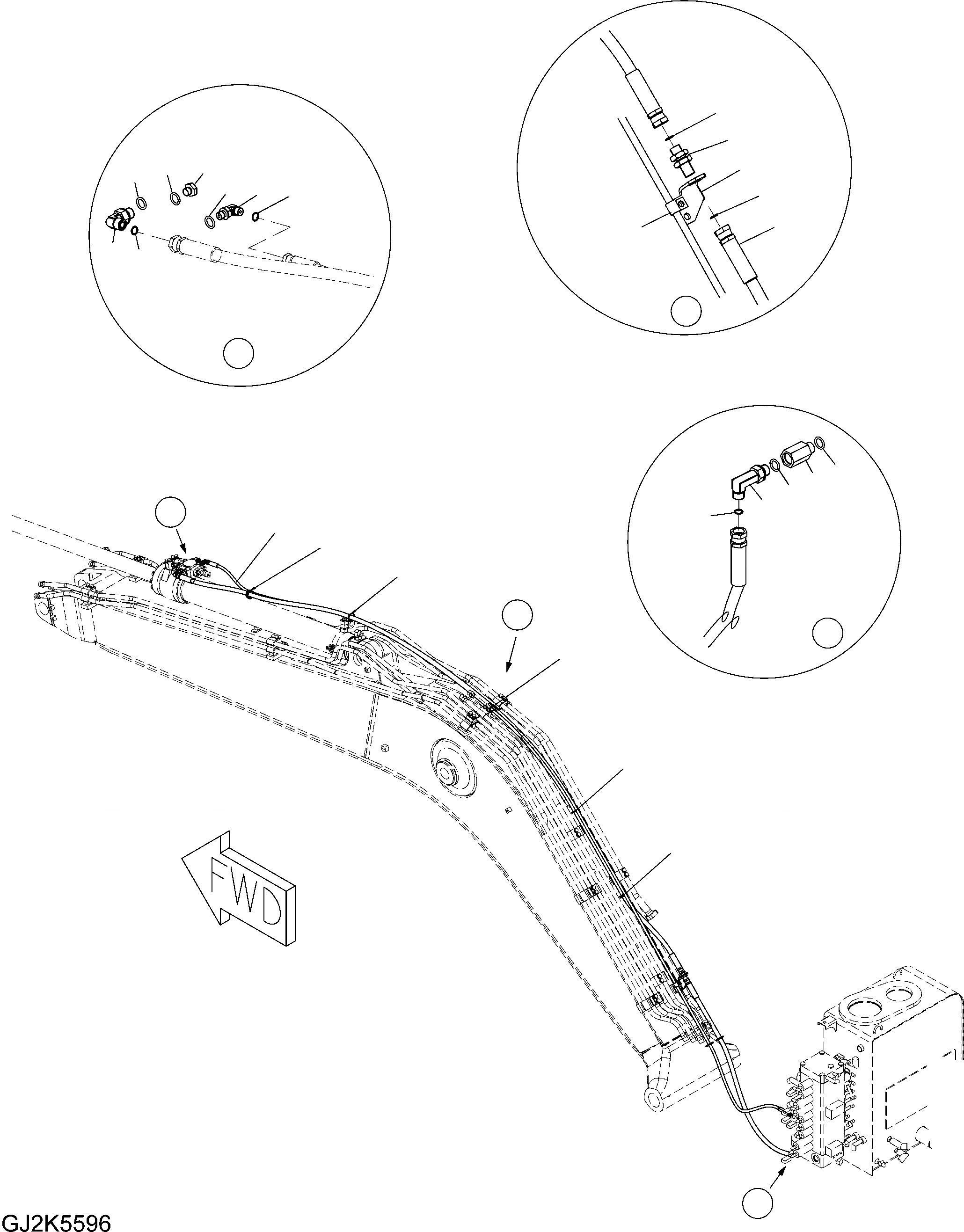 FWD

GJ2K5596