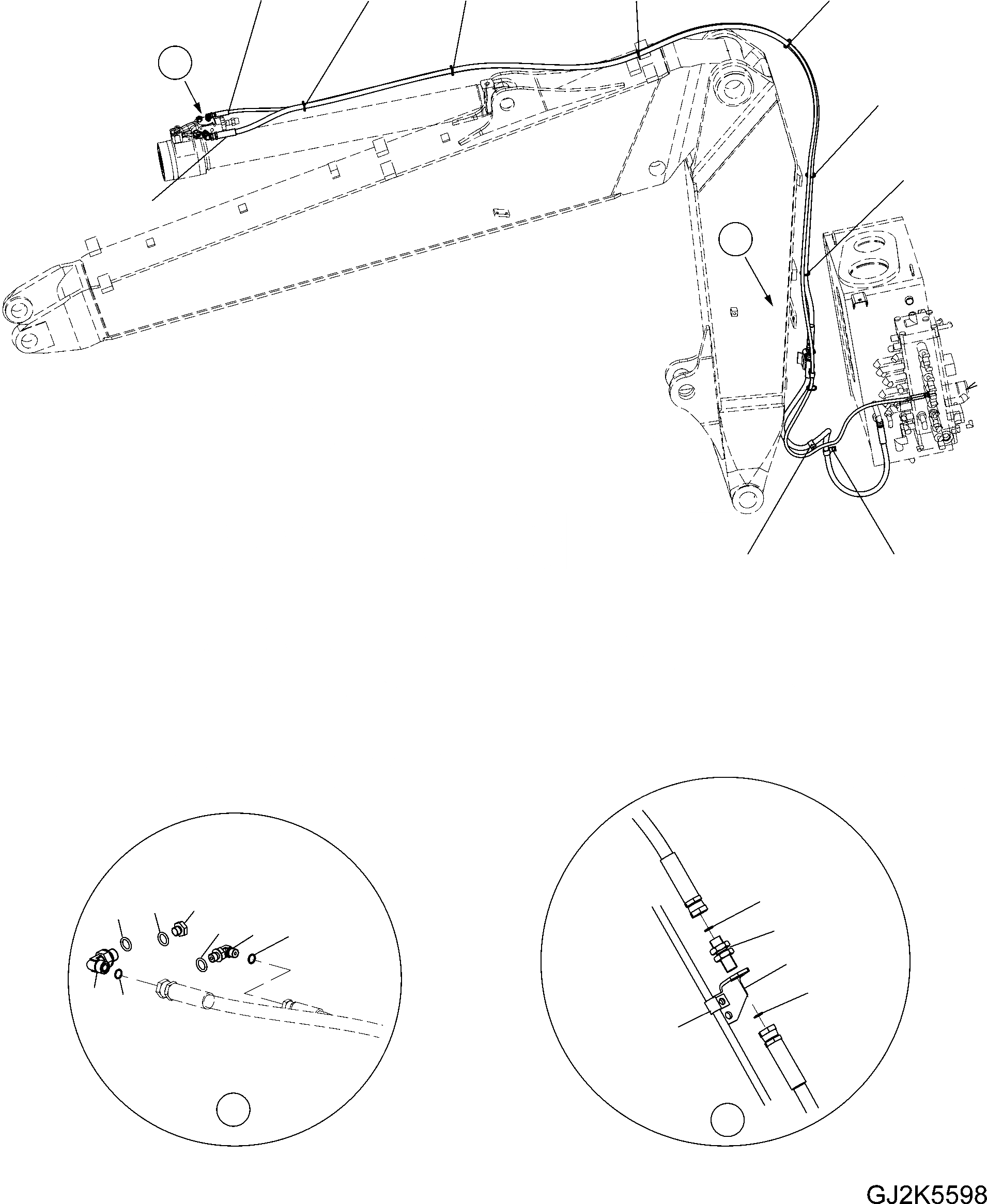 GJ2K5598