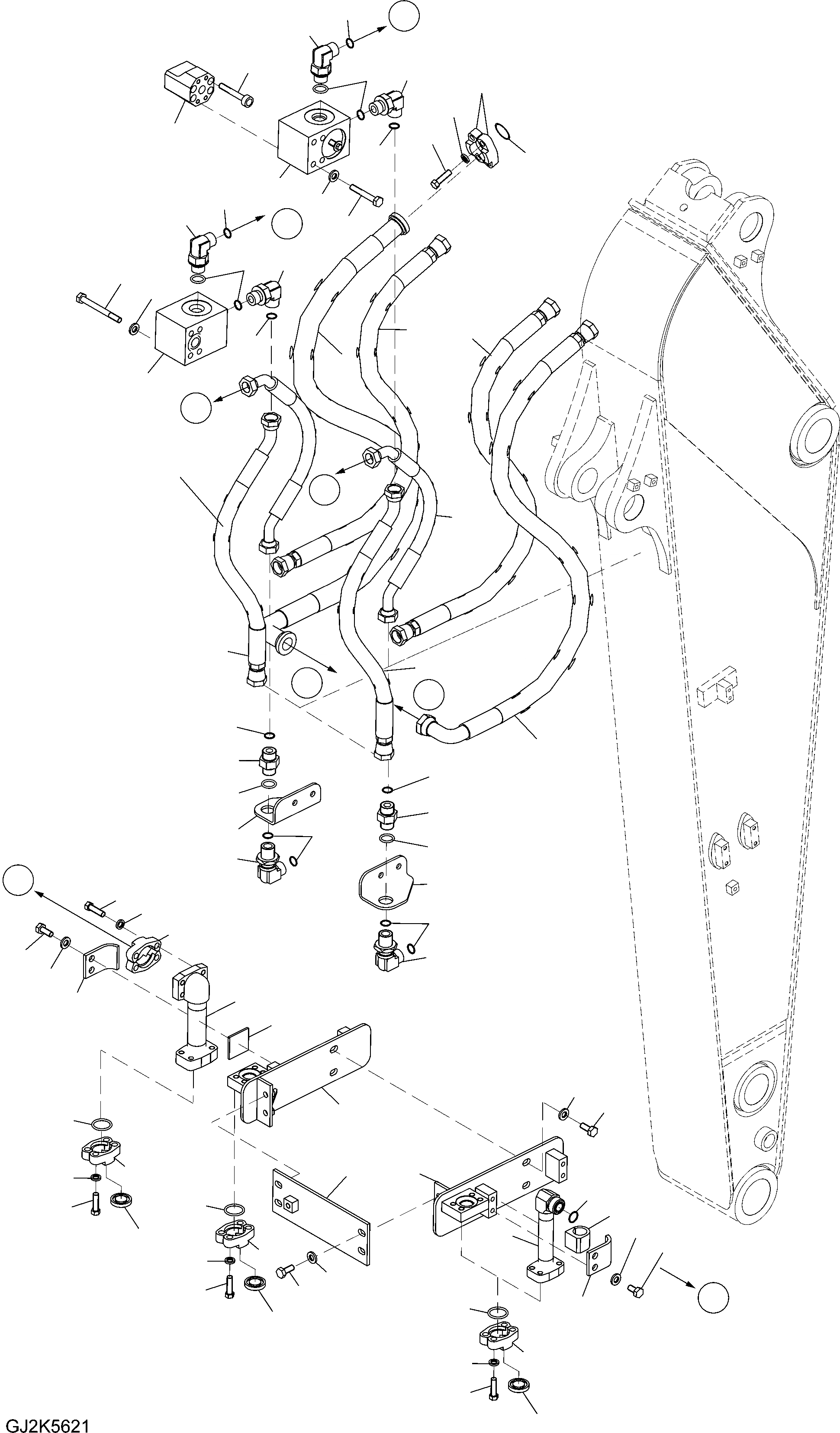 GJ2K5621