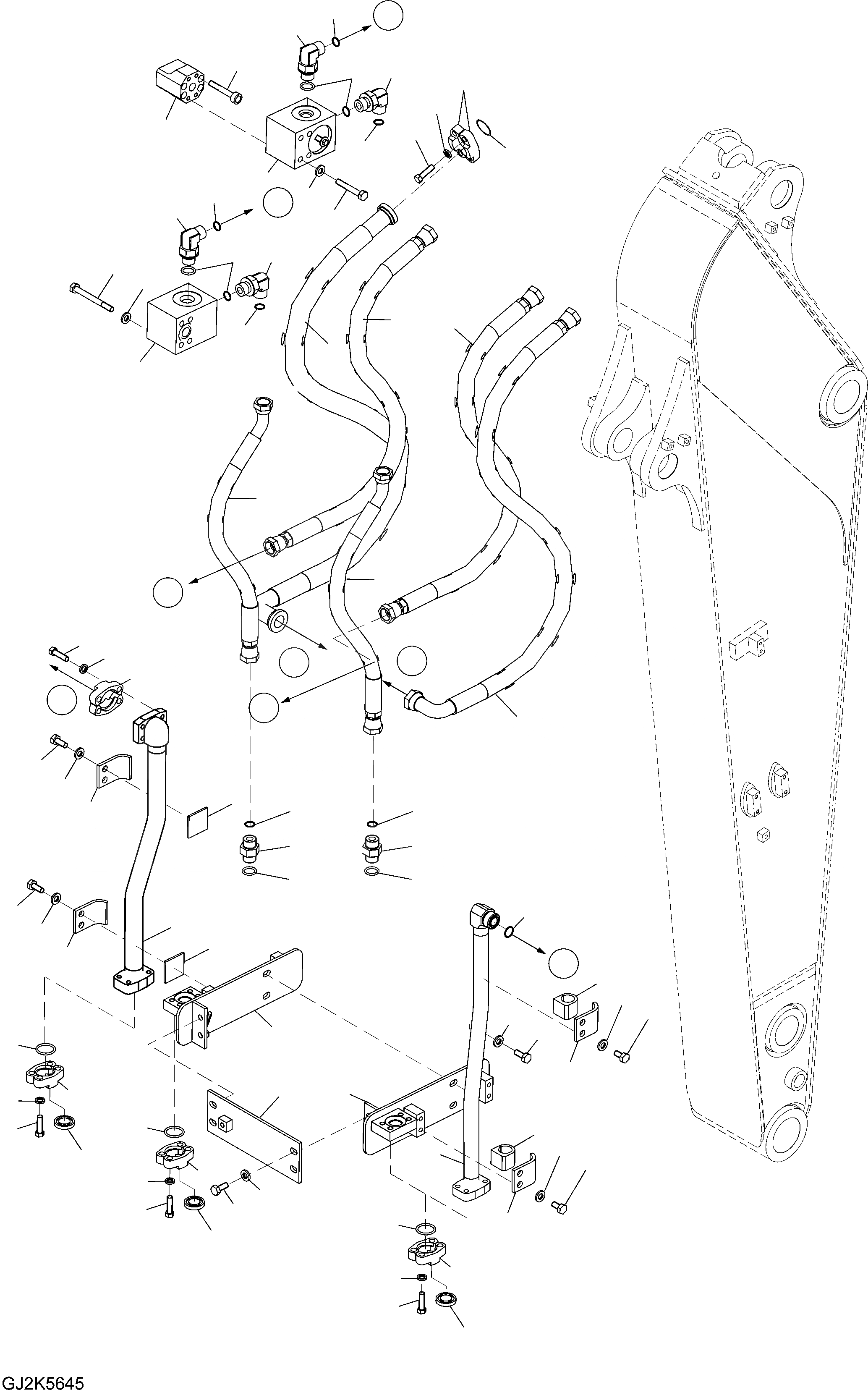 GJ2K5645