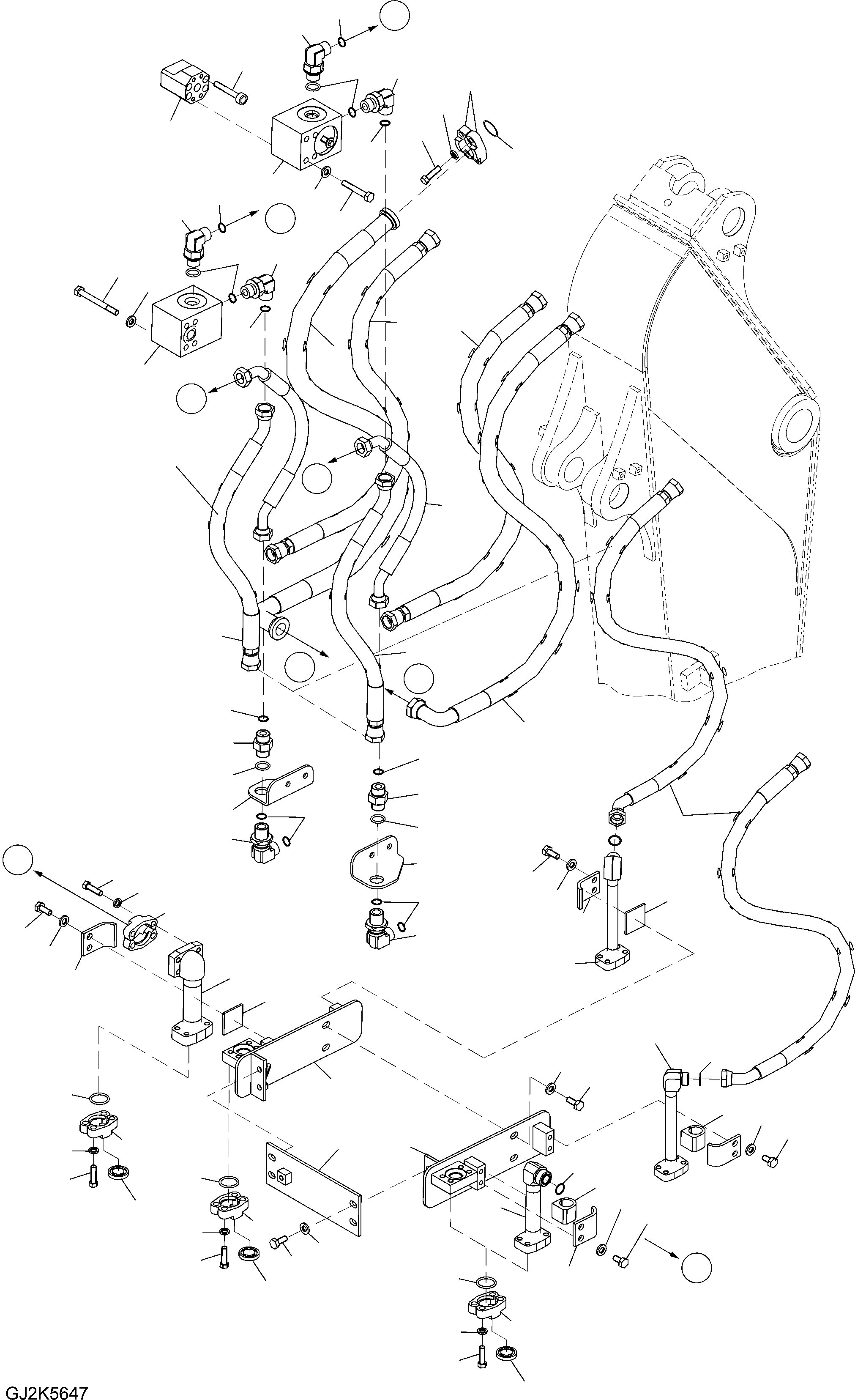 GJ2K5647