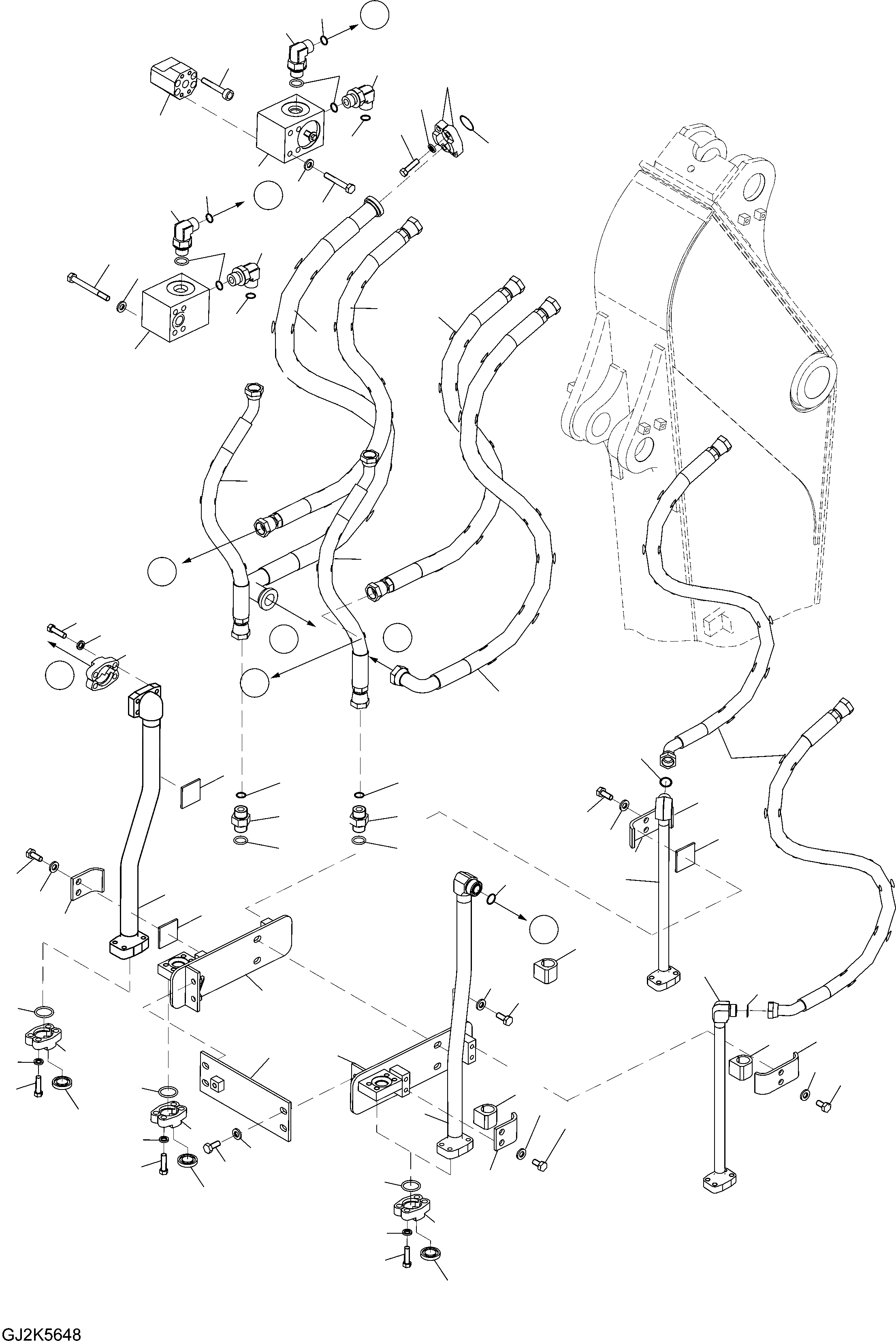 GJ2K5648