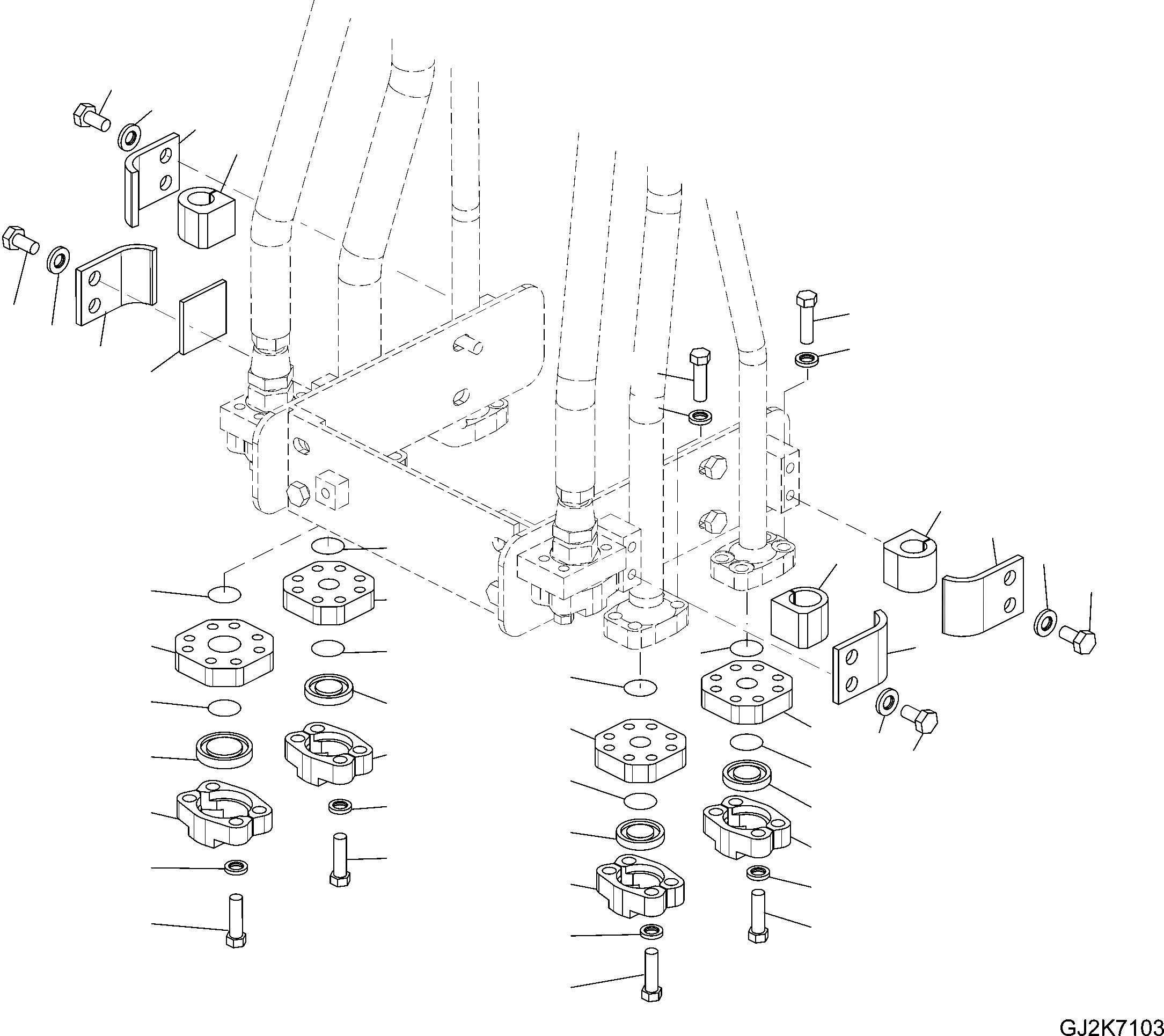 GJ2K7103