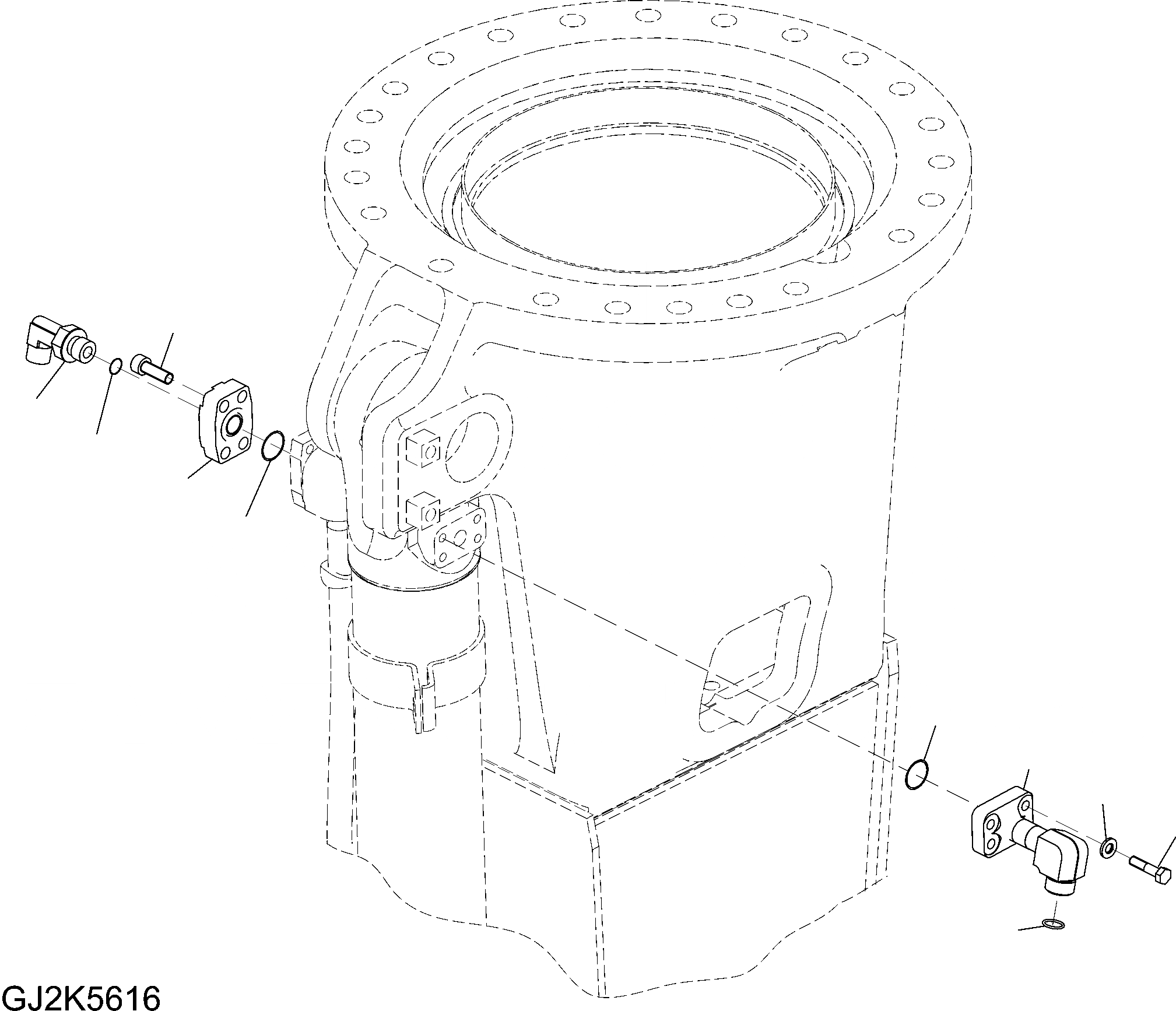 GJ2K5616