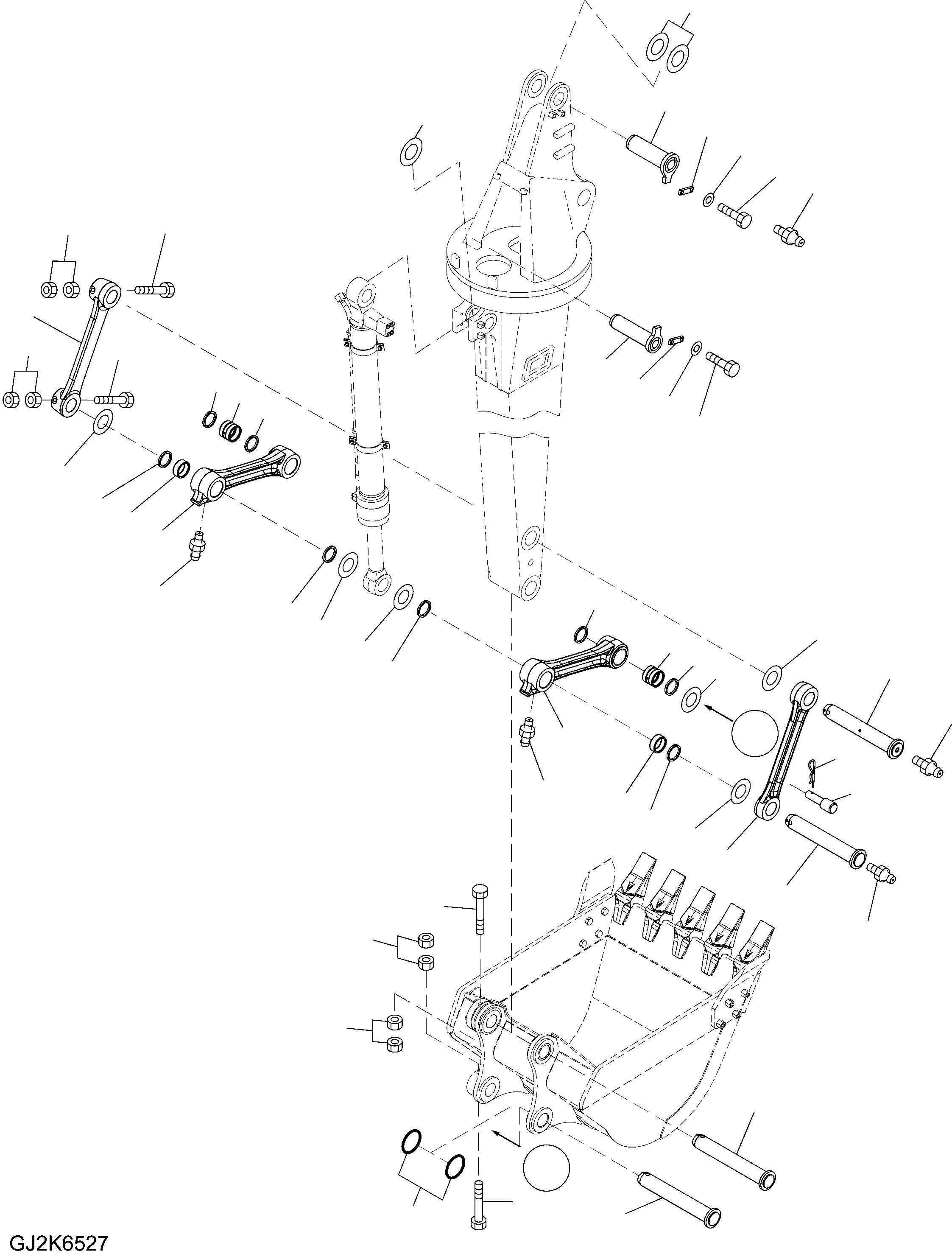 GJ2K6527