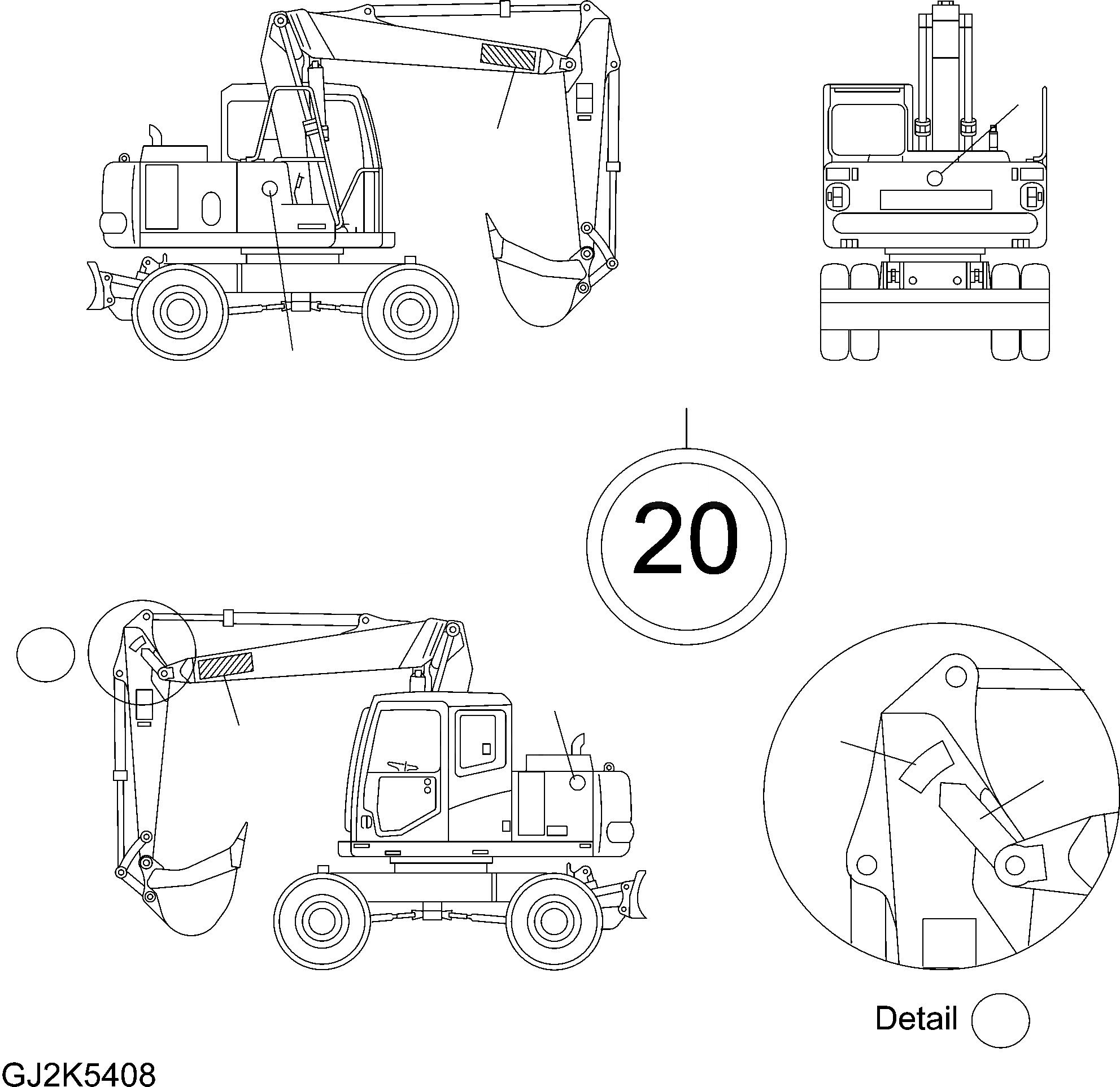 20

Detail

GJ2K5408