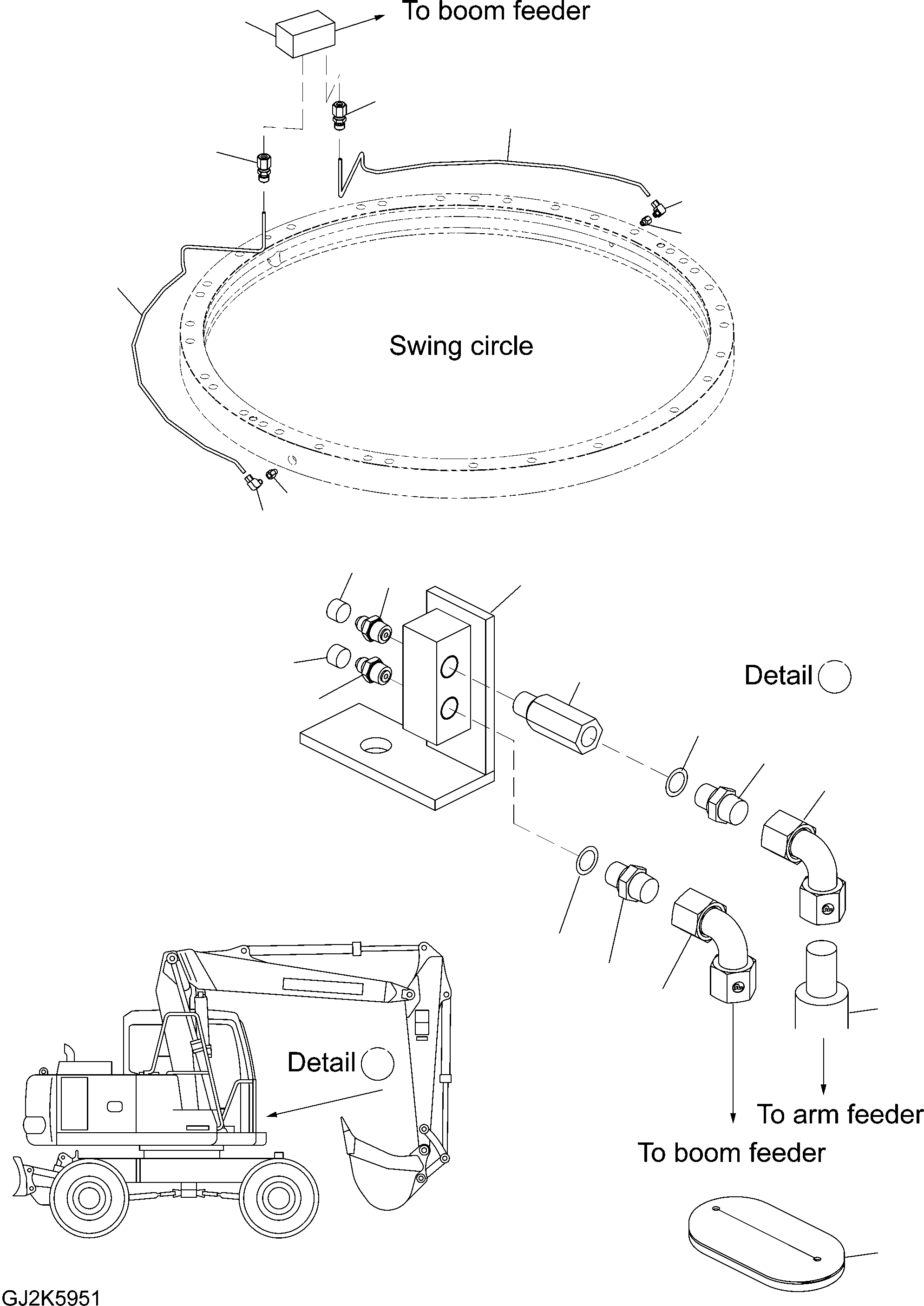 To boom feeder

Swing circle

Detail

Detail

To arm feeder

To boom feeder

GJ2K5951