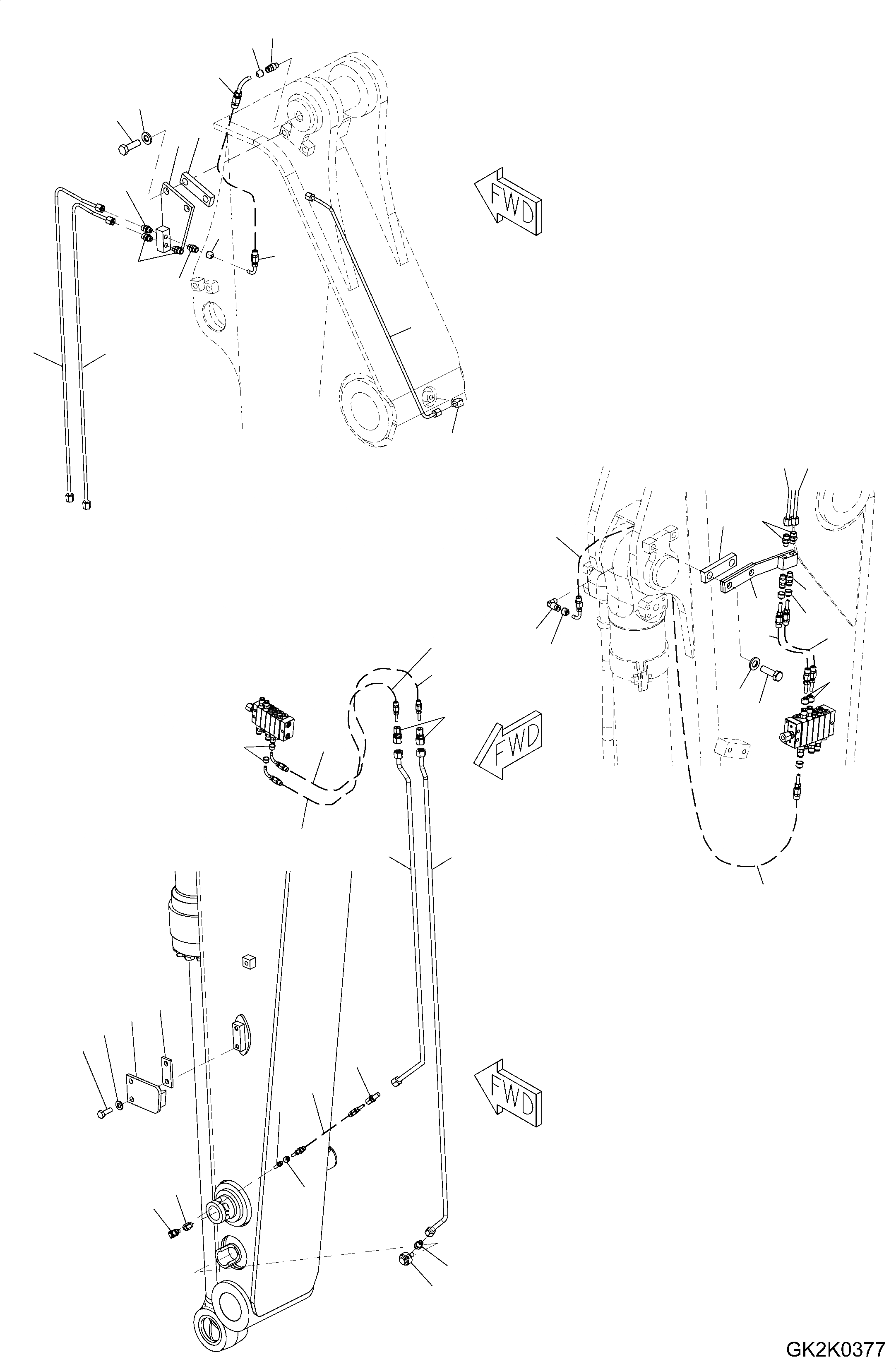 FWD

FWD

FWD

GK2K0377