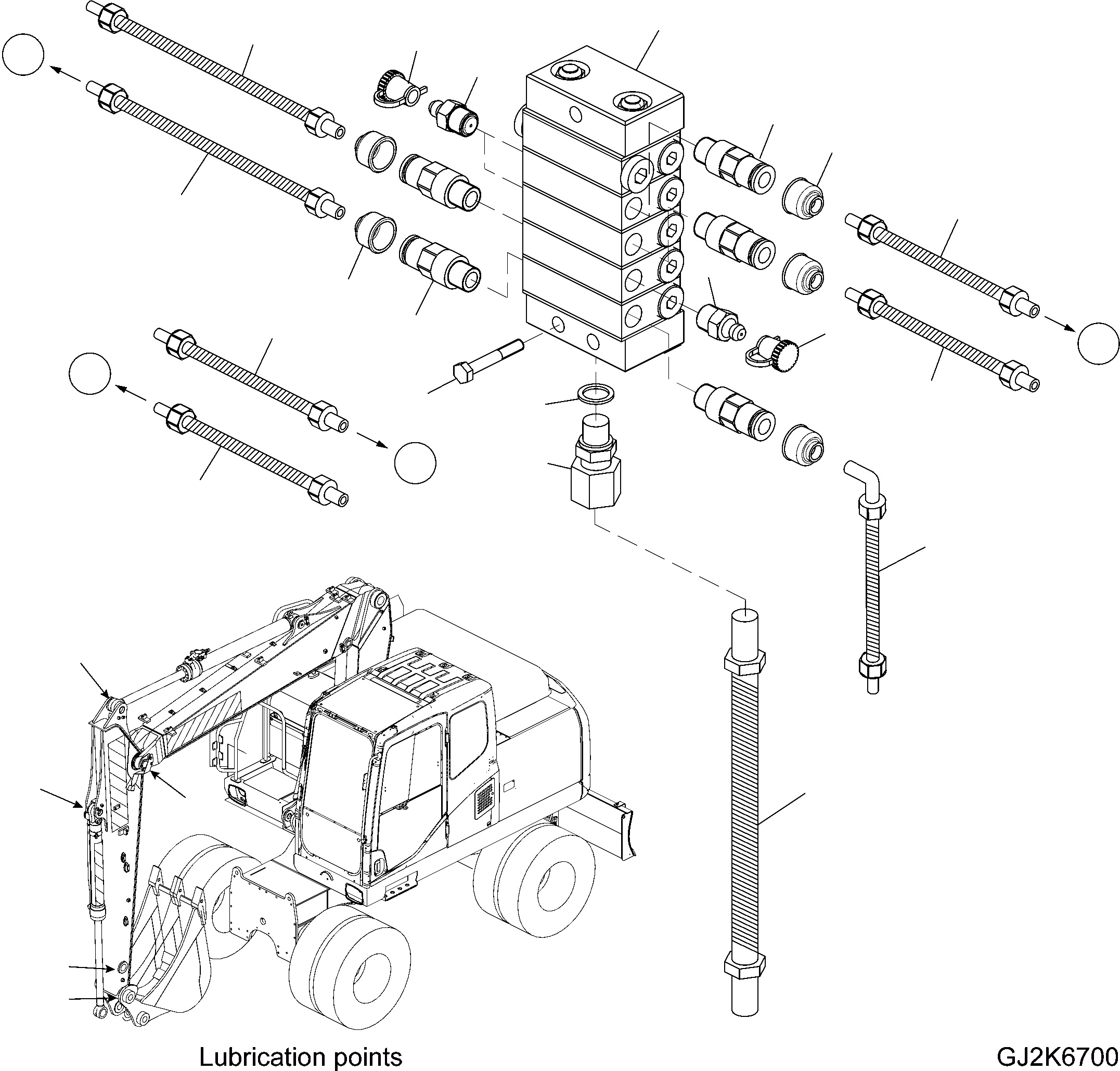 Lubrication points

GJ2K6700