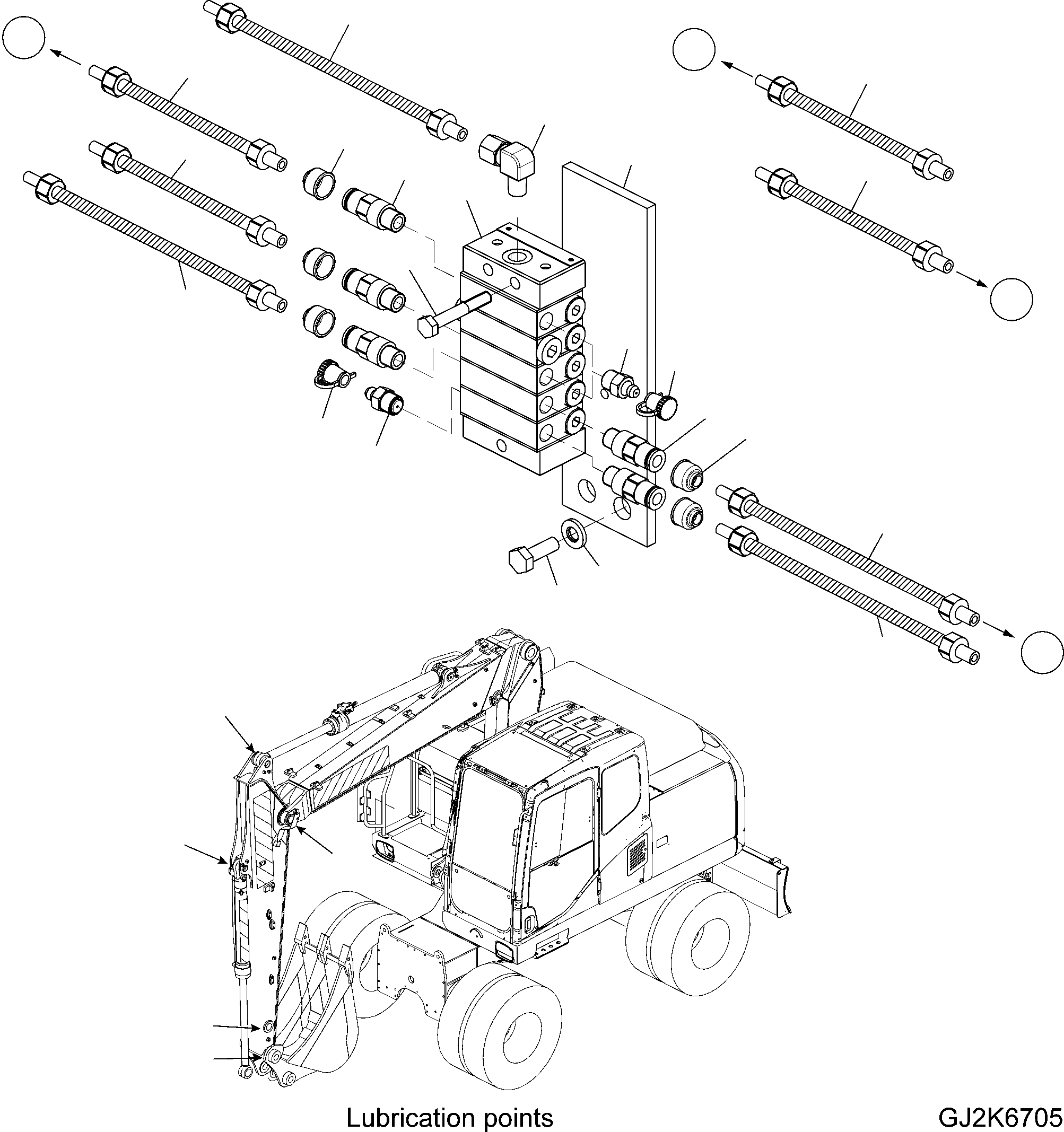 Lubrication points

GJ2K6705