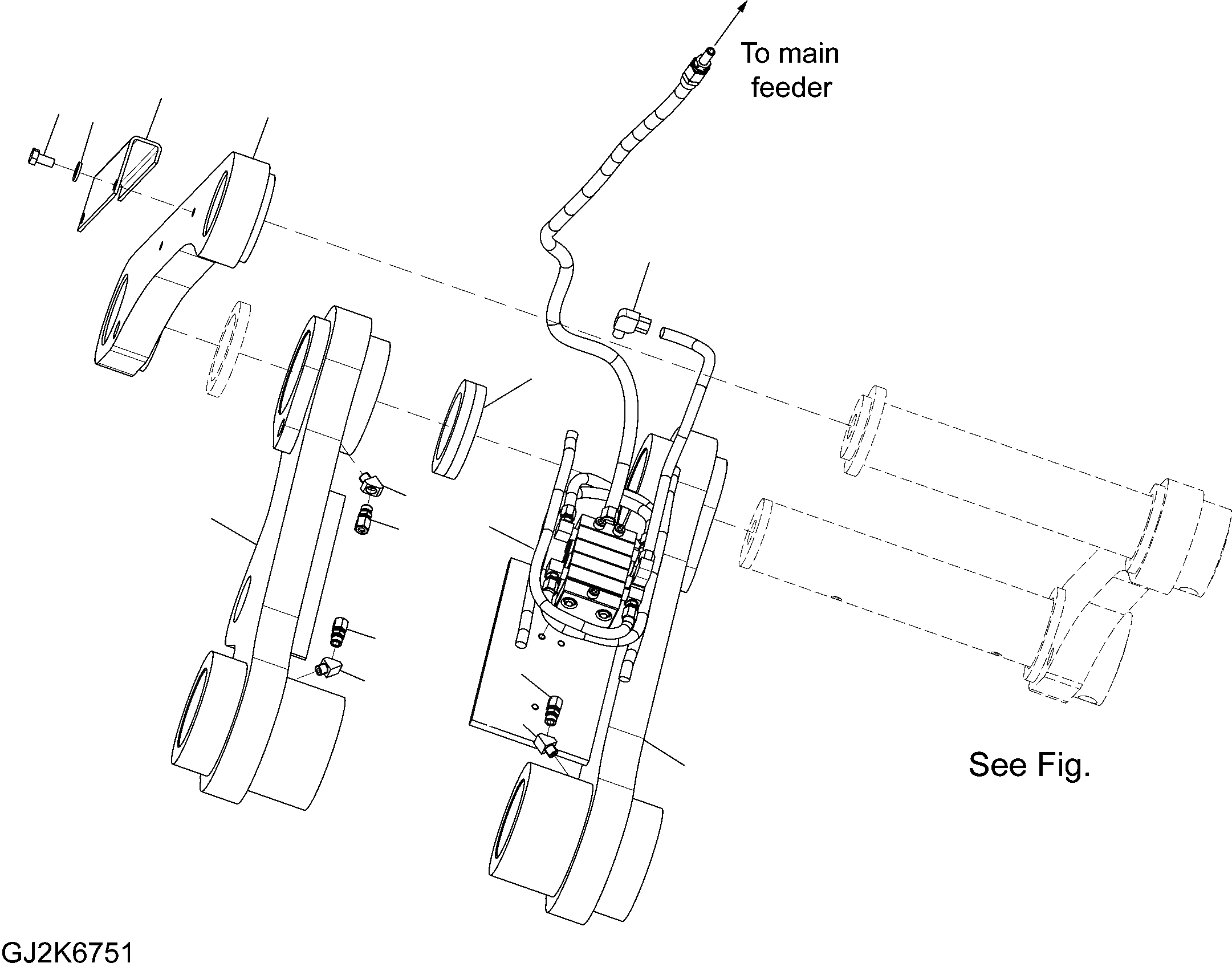 To main feeder

See Fig.

GJ2K6751