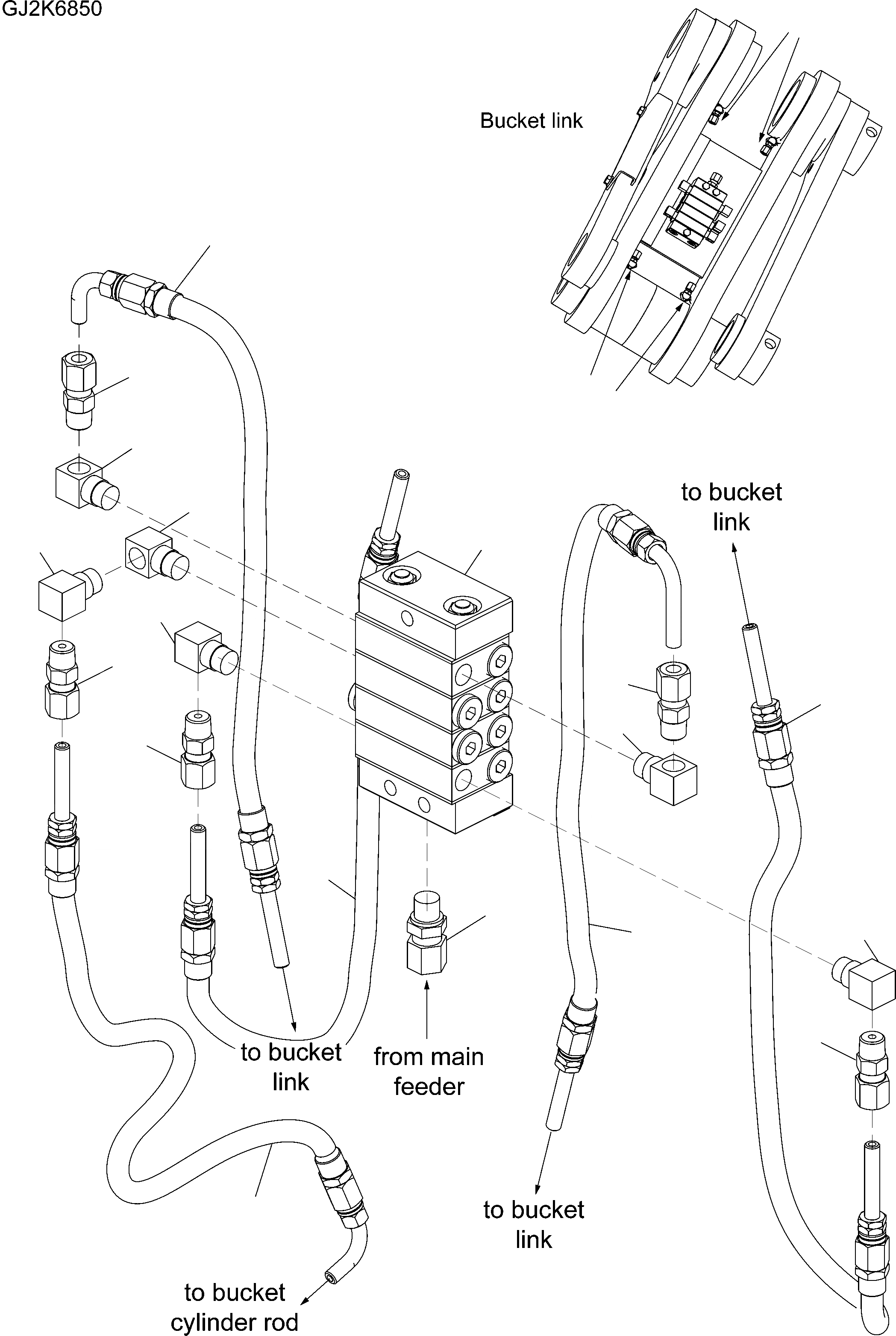 GJ2K6850

Bucket link

to bucket link

to bucket link

from main feeder

to bucket link

to bucket cylinder rod