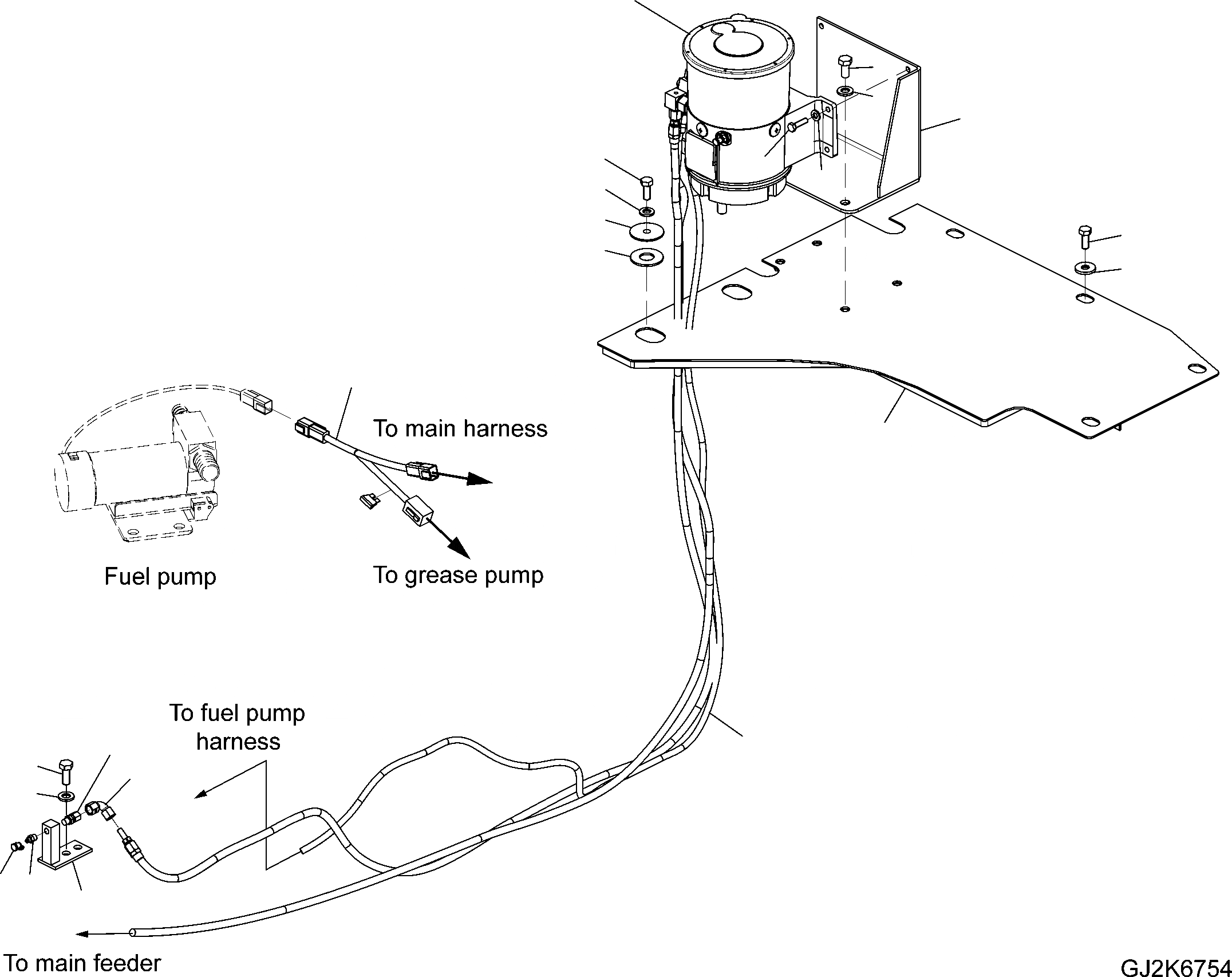 To main harness

Fuel pump

To grease pump

To fuel pump harness

To main feeder

GJ2K6754