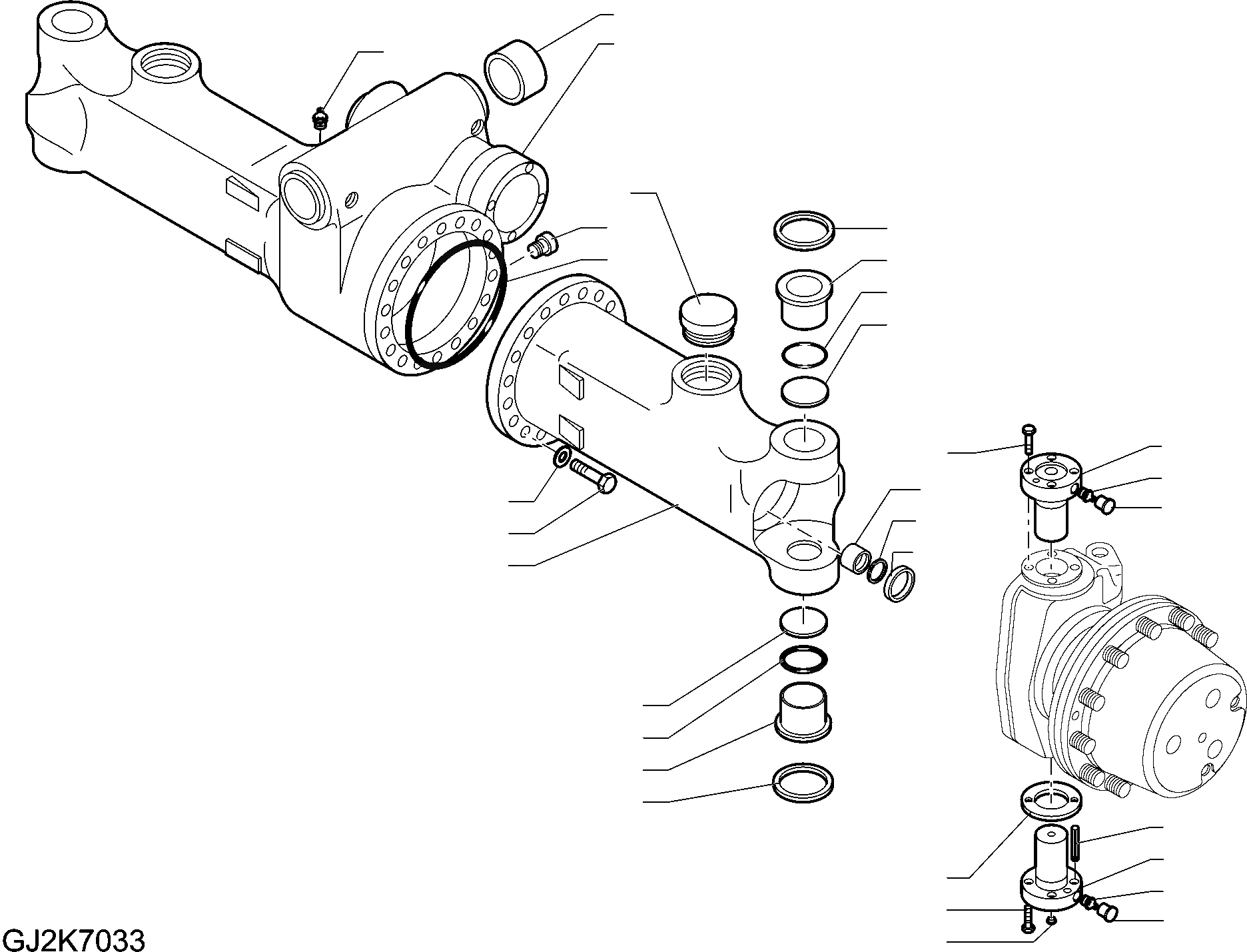 GJ2K7033