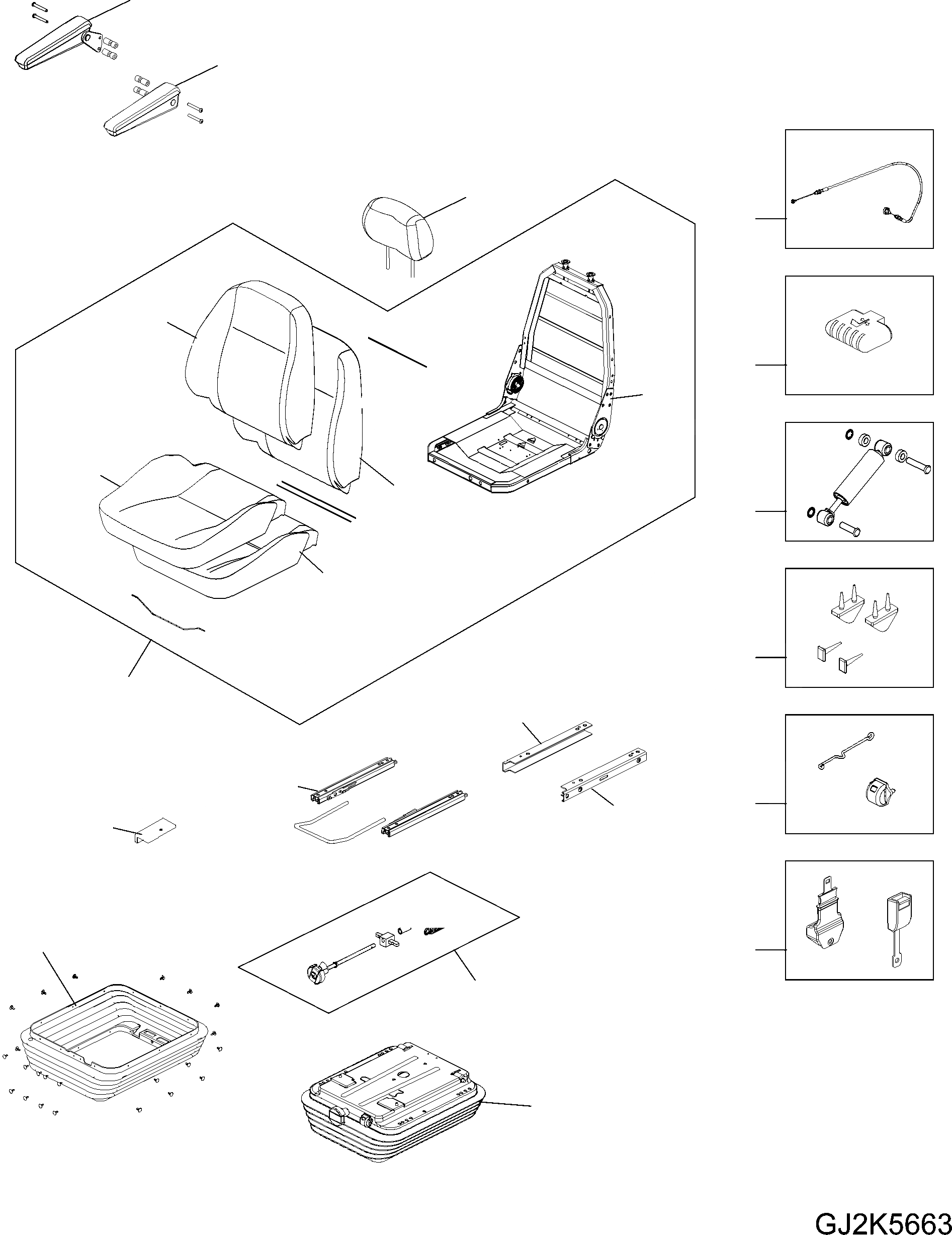 GJ2K5663