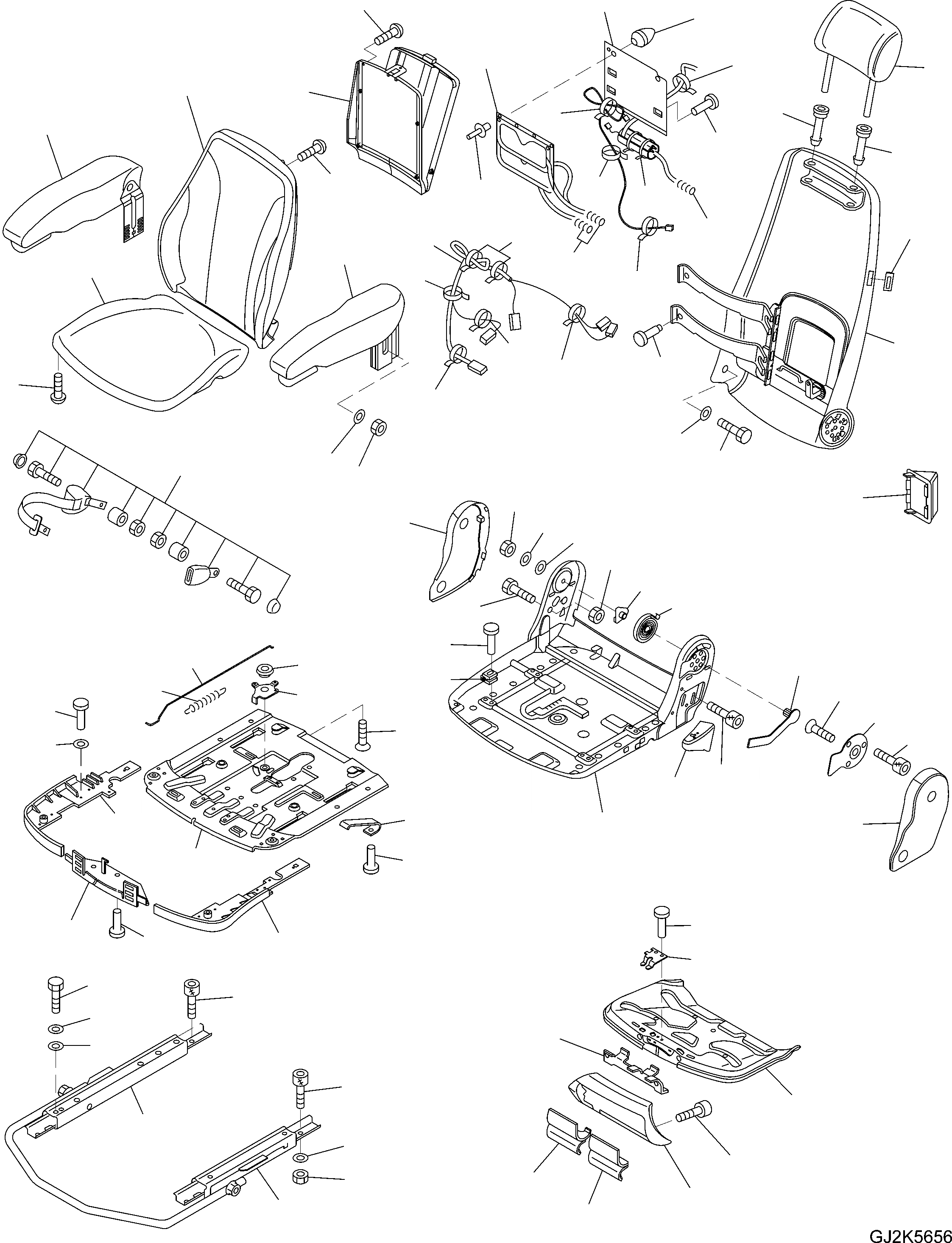 GJ2K5656