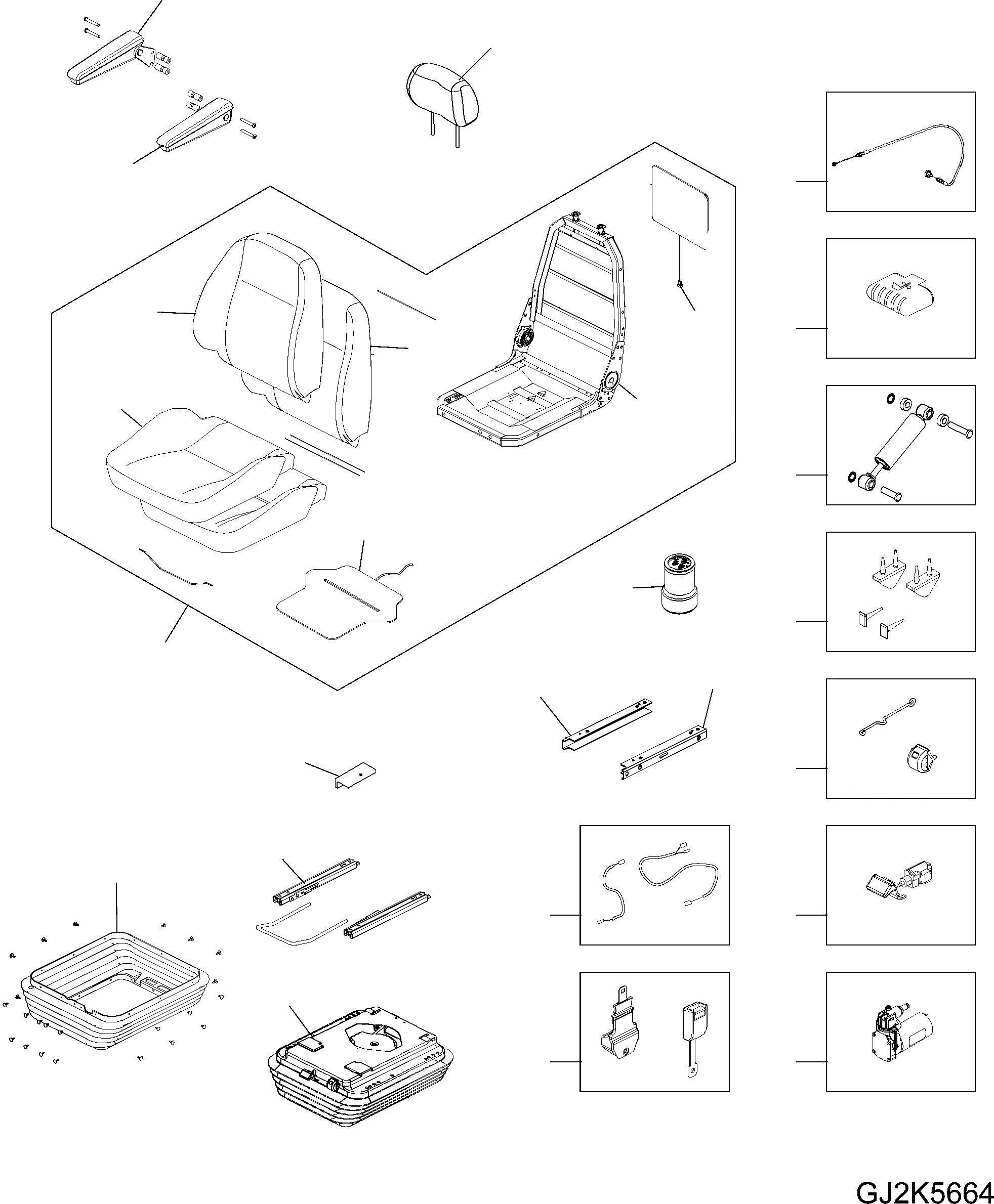 GJ2K5664