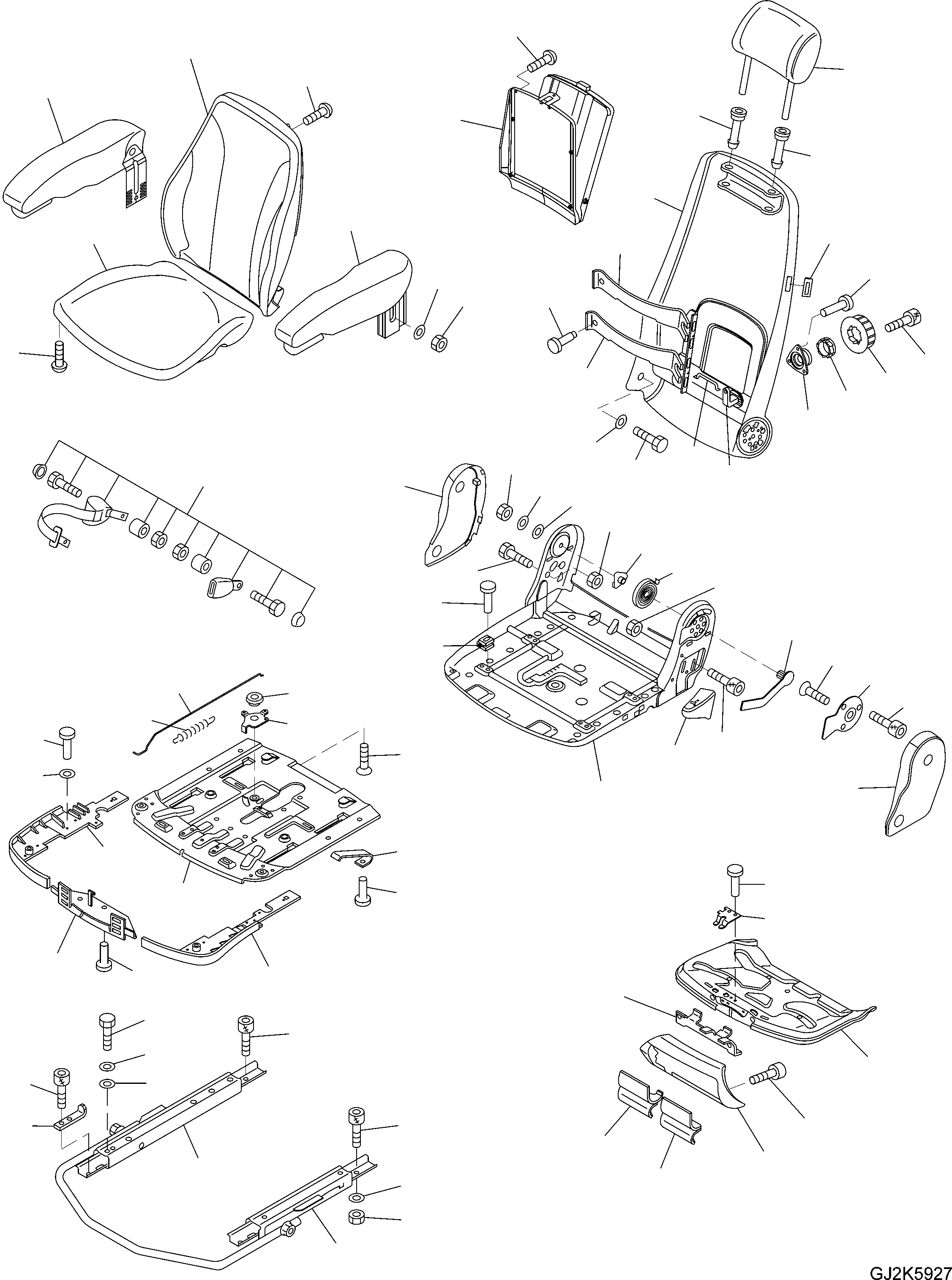 GJ2K5927