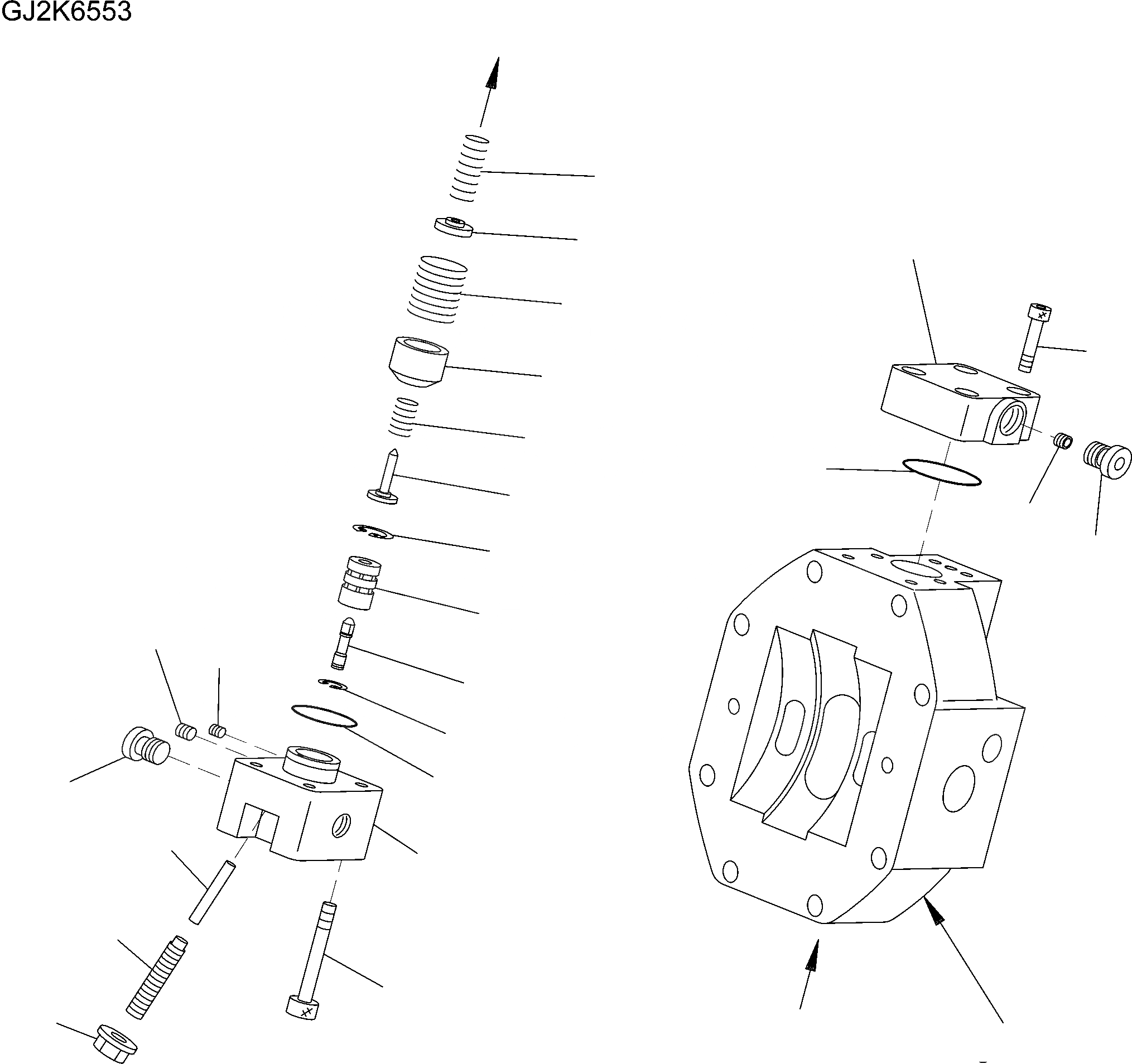 GJ2K6553