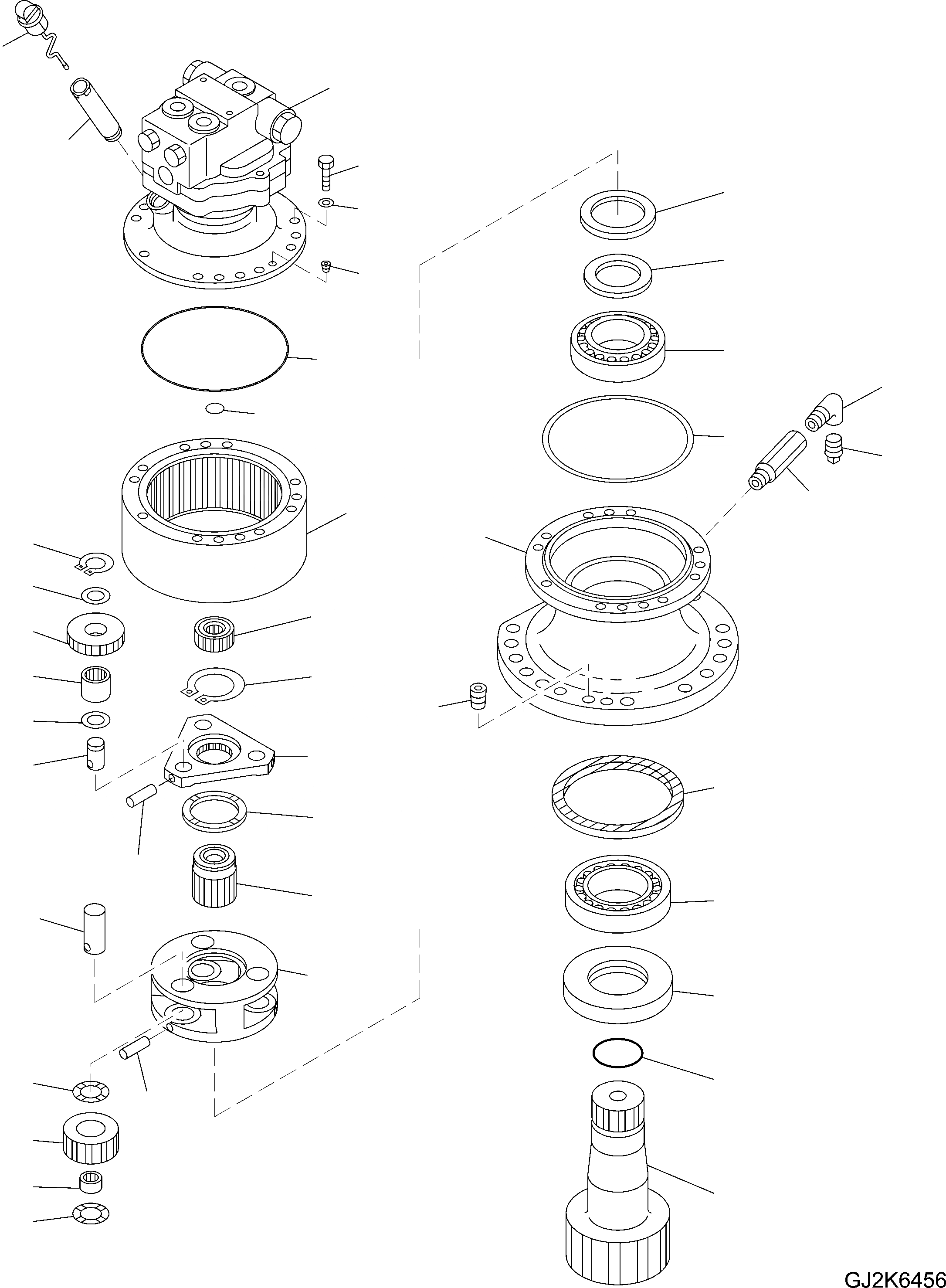 GJ2K6456