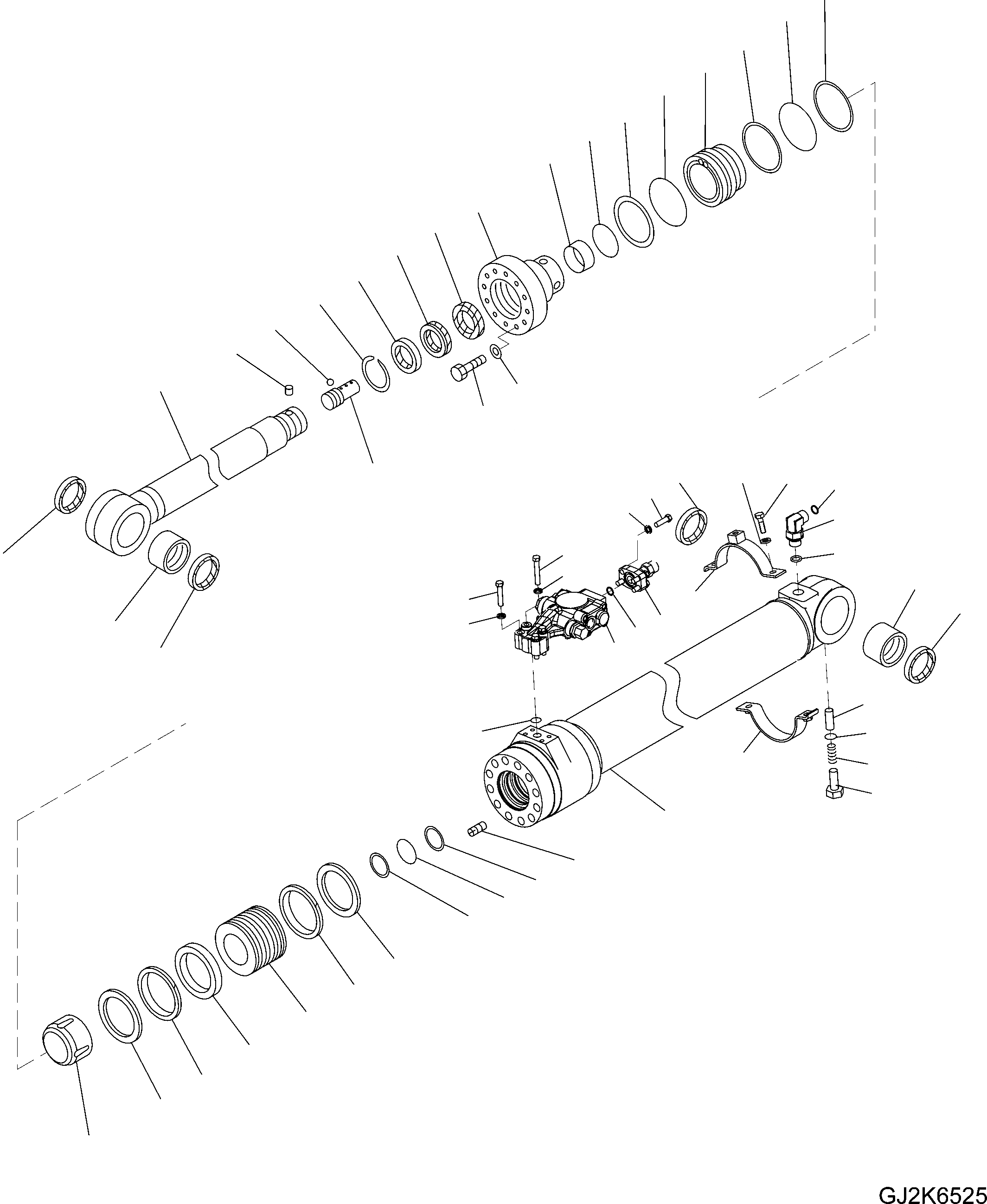 GJ2K6525