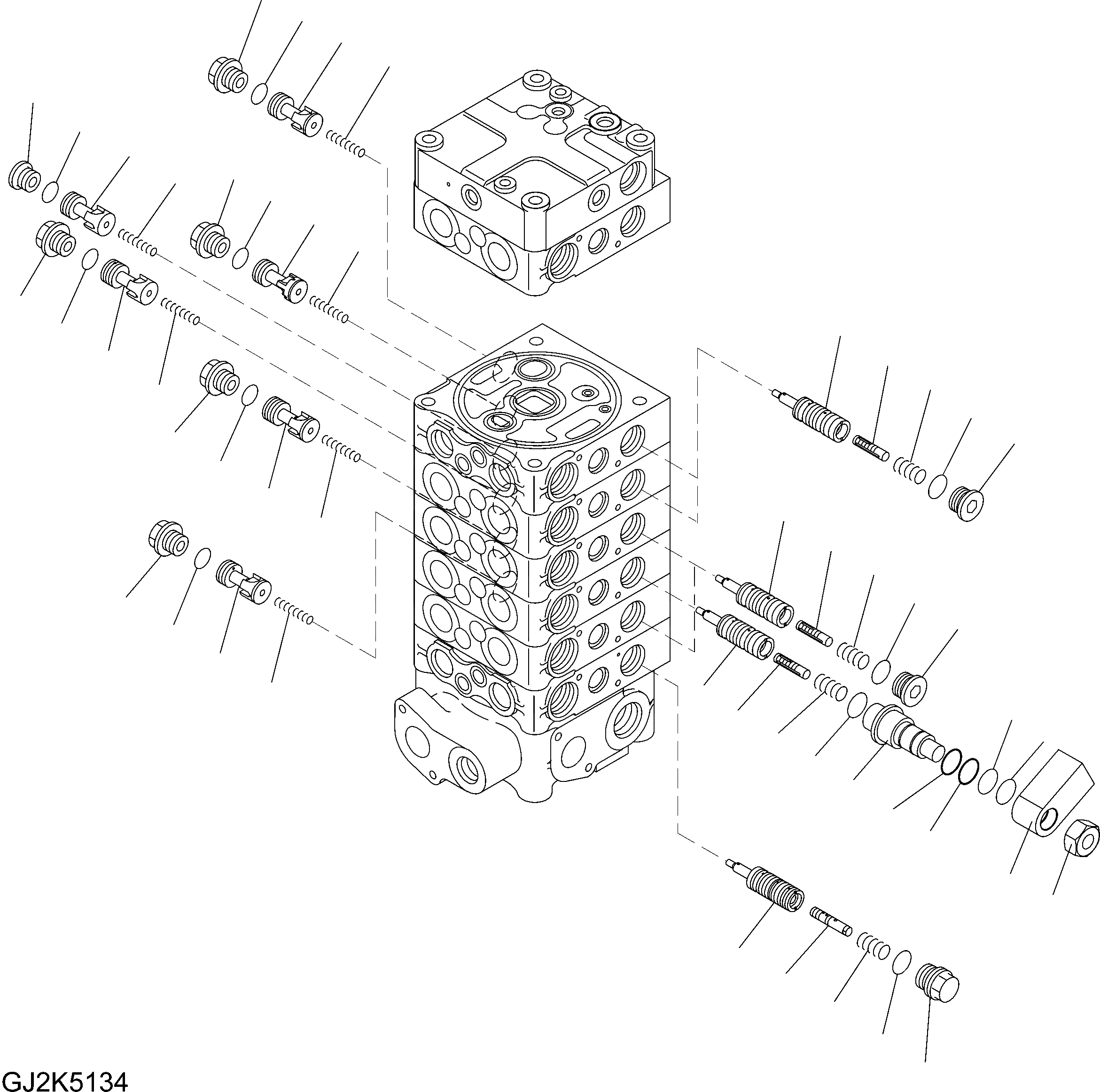 GJ2K5134