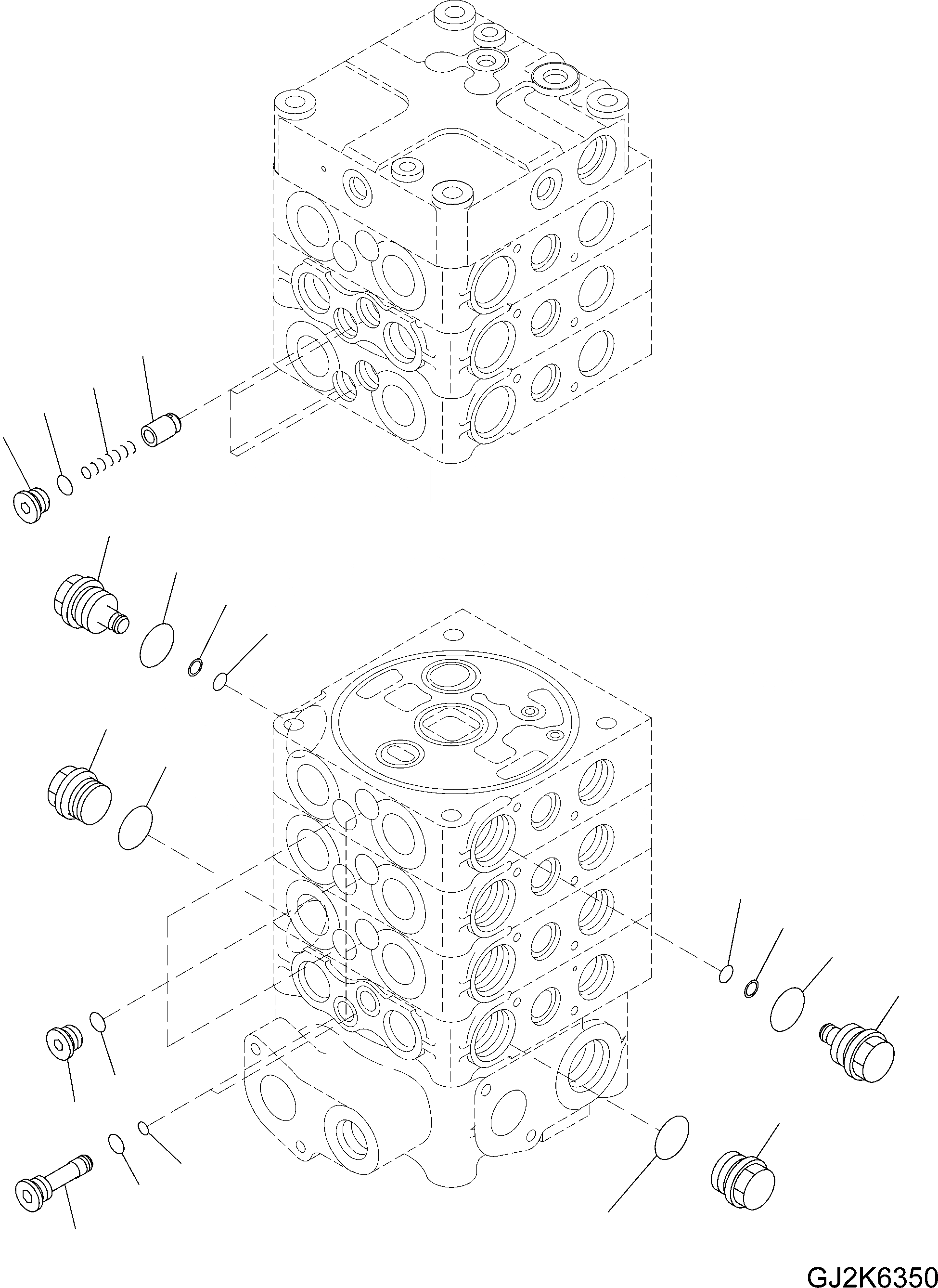 GJ2K6350