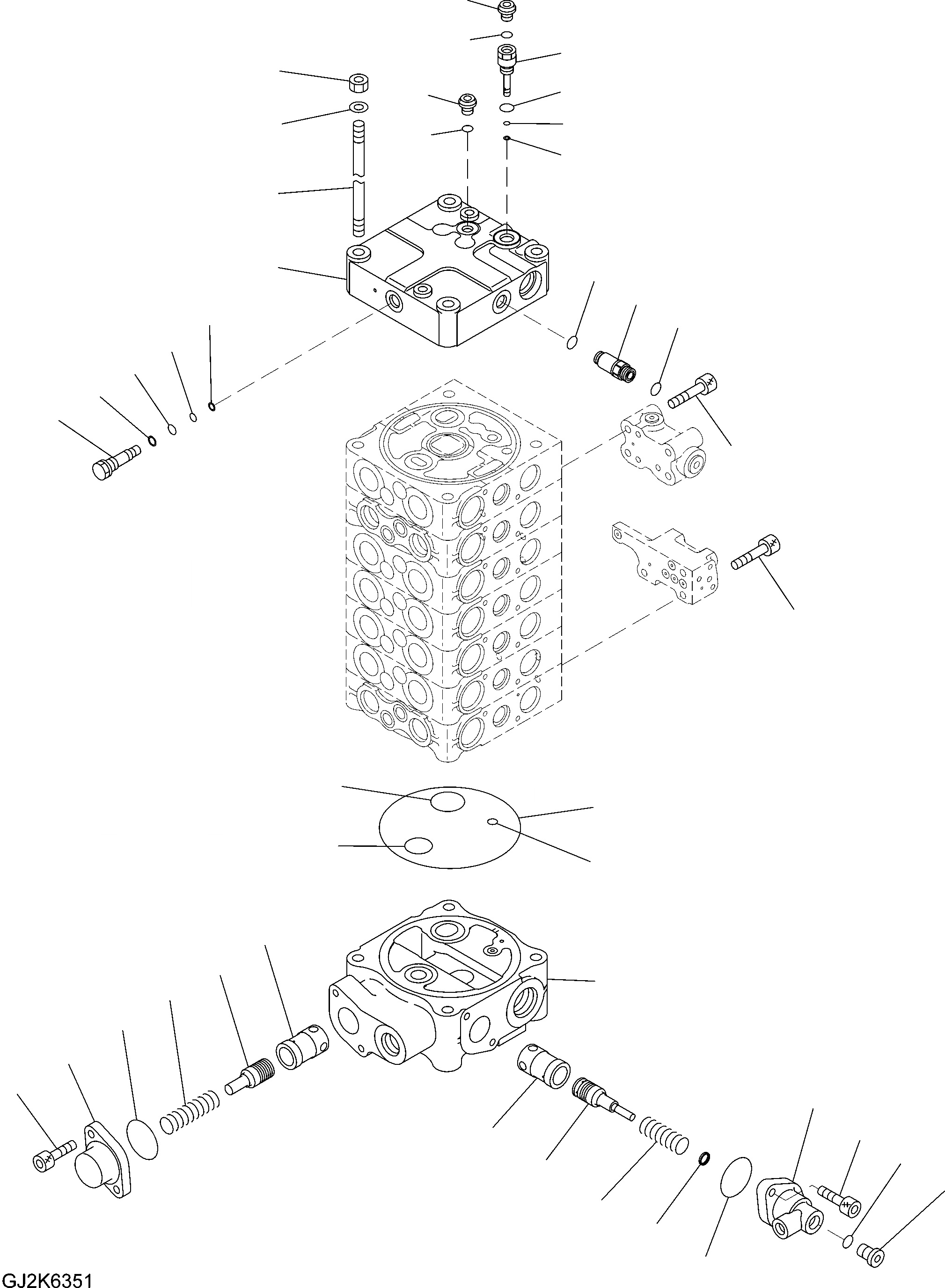 GJ2K6351