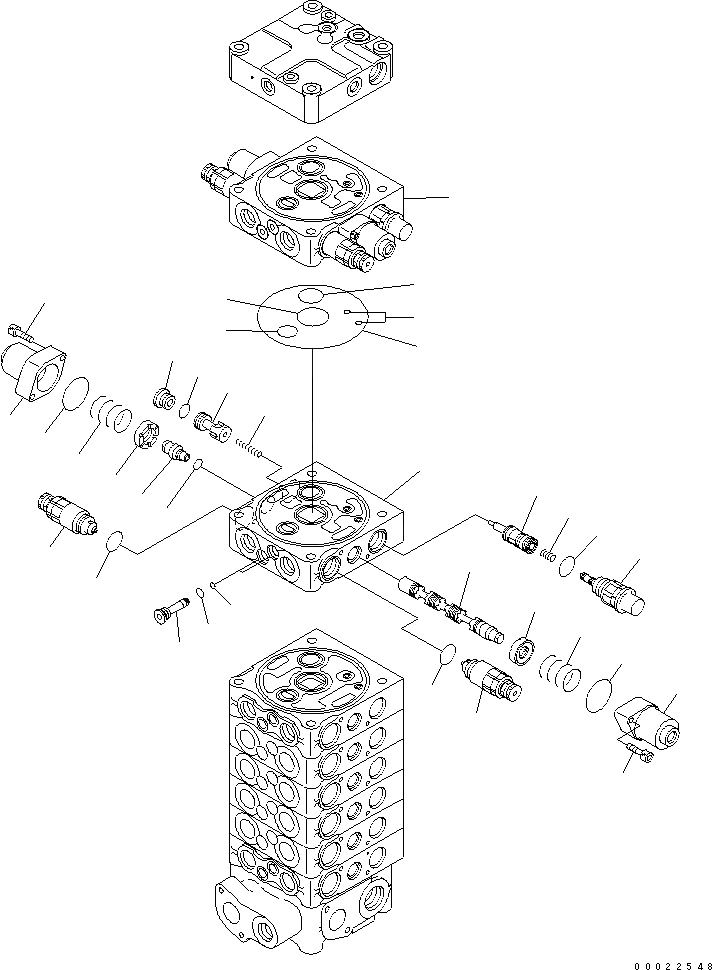 00022548