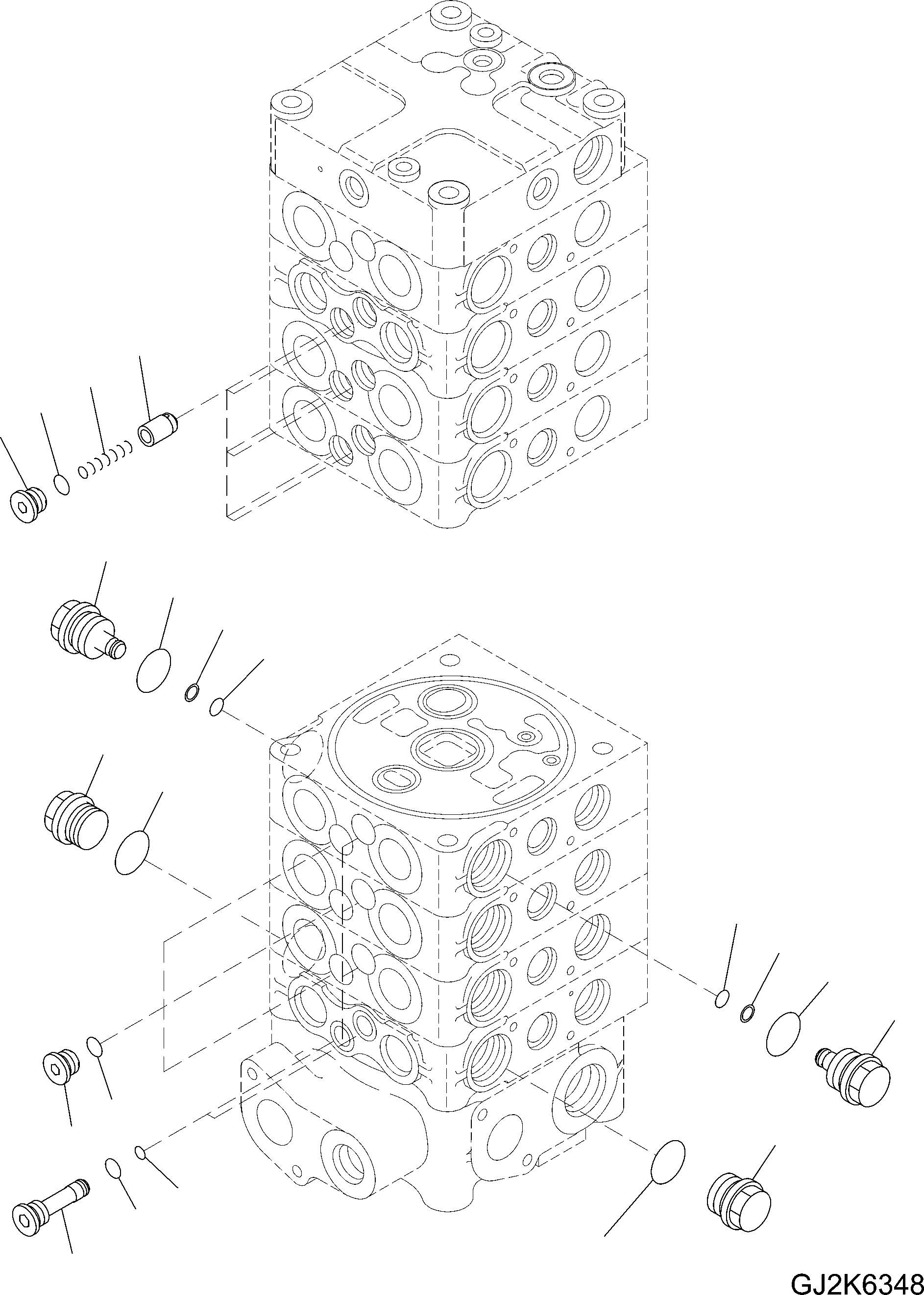 GJ2K6348