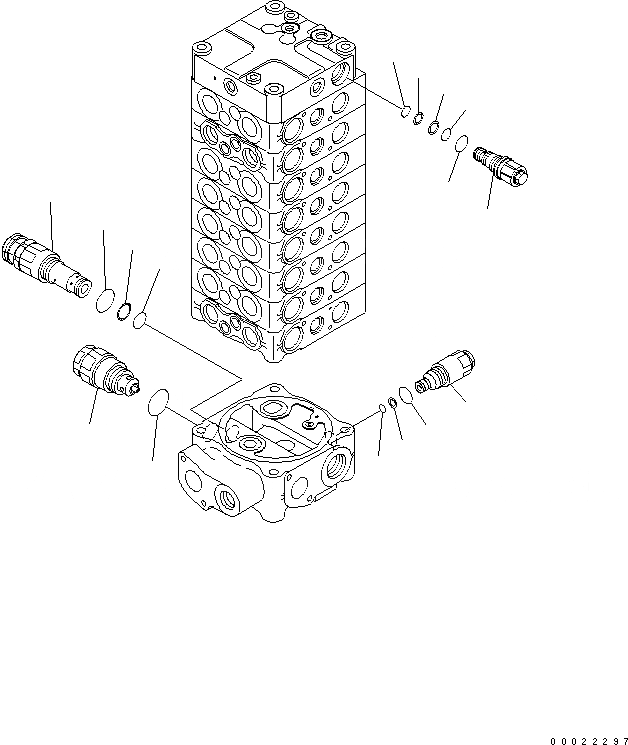 00022297