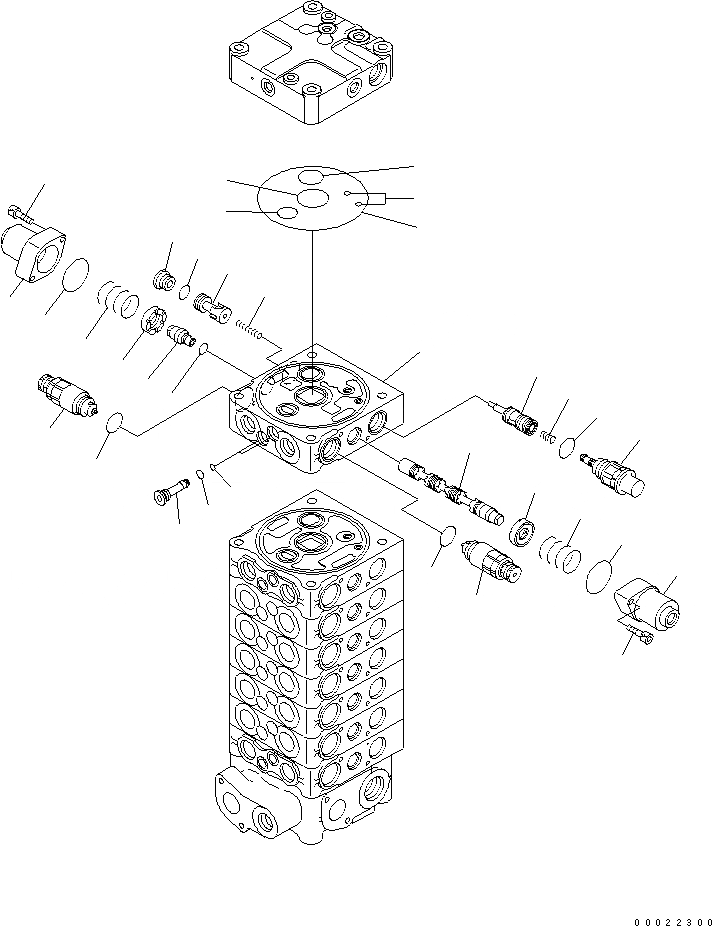 00022300