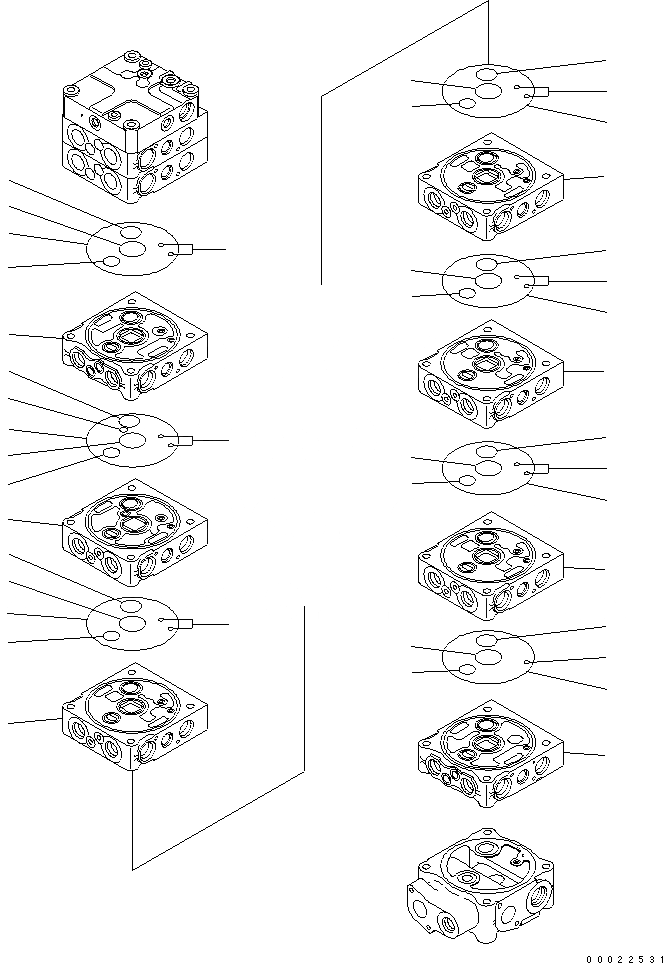 00022531