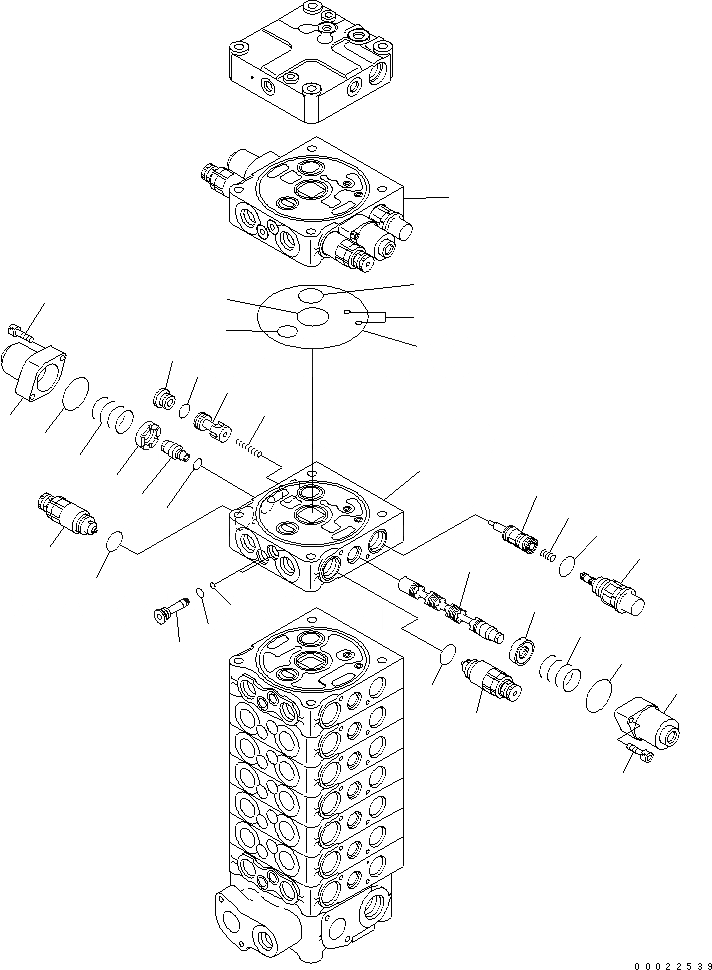 00022539